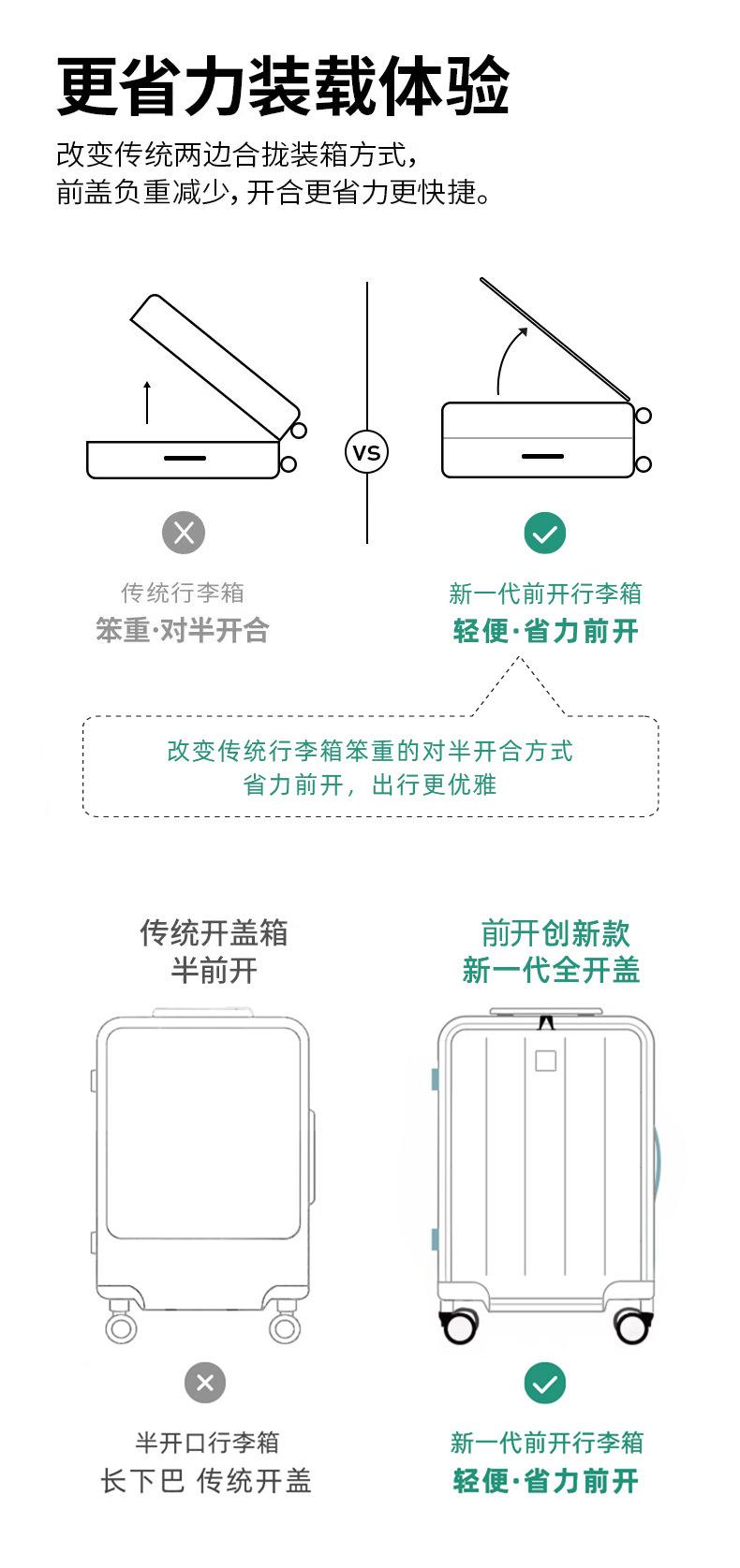 更省力装载体验

改变传统两边合拢装箱方式，
前盖负重减少，开合更省力更快捷。

VS

传统行李箱
笨重·对半开合

新一代前开行李箱
轻便·省力前开

改变传统行李箱笨重的对半开合方式
省力前开，出行更优雅

传统开盖箱
半前开

前开创新款
新一代全开盖

半开口行李箱
长下巴 传统开盖

新一代前开行李箱
轻便·省力前开