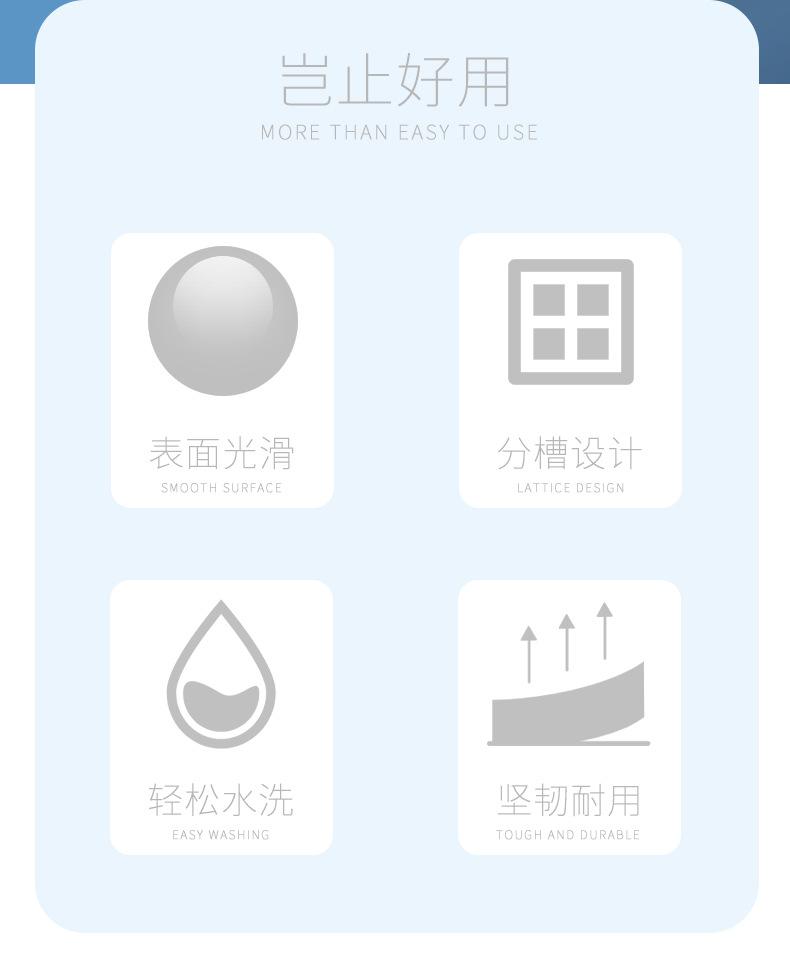 岂止好用
MORE THAN EASY TO USE

表面光滑
SMOOTH SURFACE

分槽设计
LATTICE DESIGN

轻松水洗
EASY WASHING

坚韧耐用
TOUGH AND DURABLE