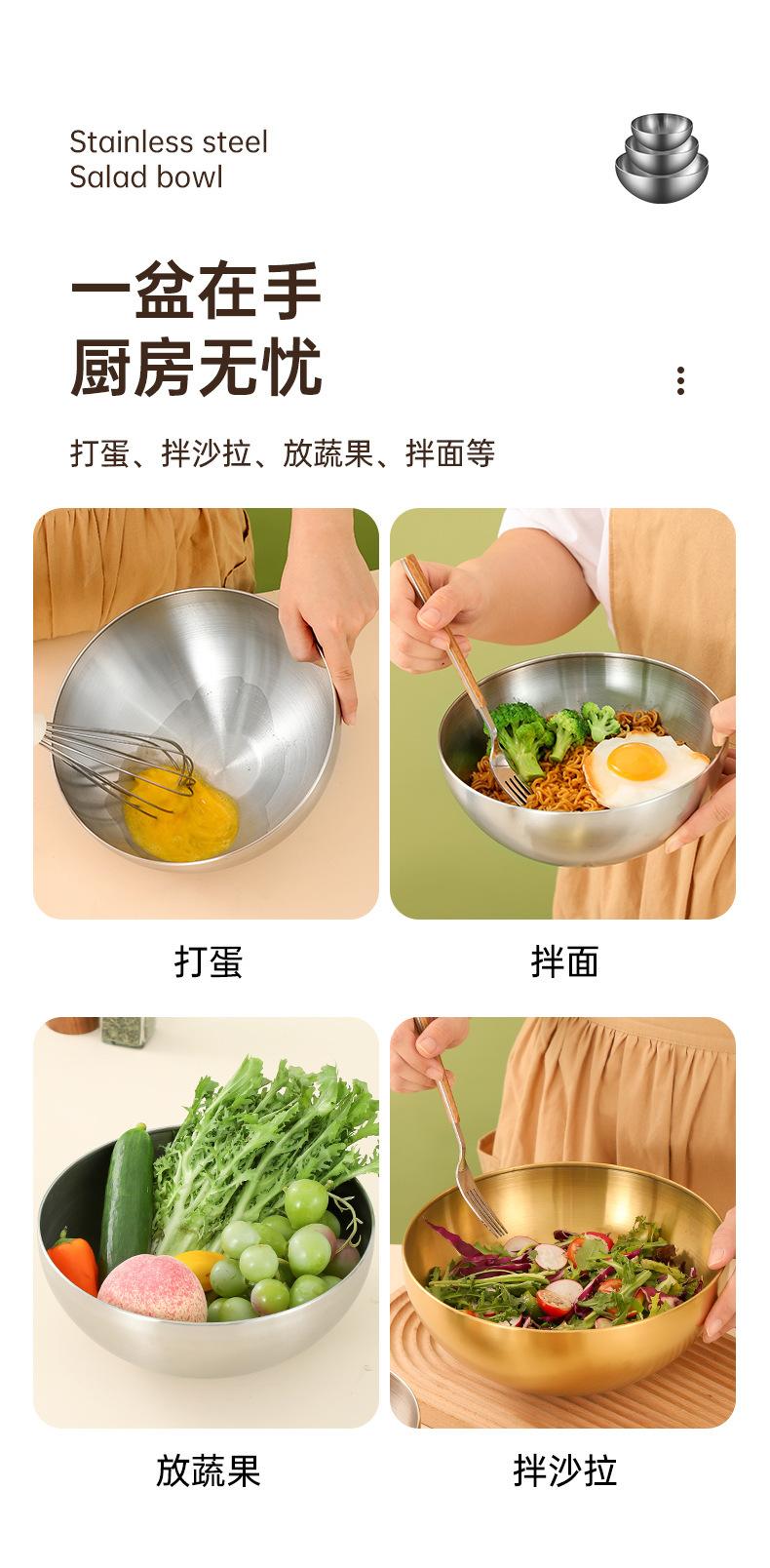 Stainless steel
Salad bowl

一盆在手
厨房无忧

打蛋、拌沙拉、放蔬果、拌面等

打蛋

拌面

放蔬果

拌沙拉