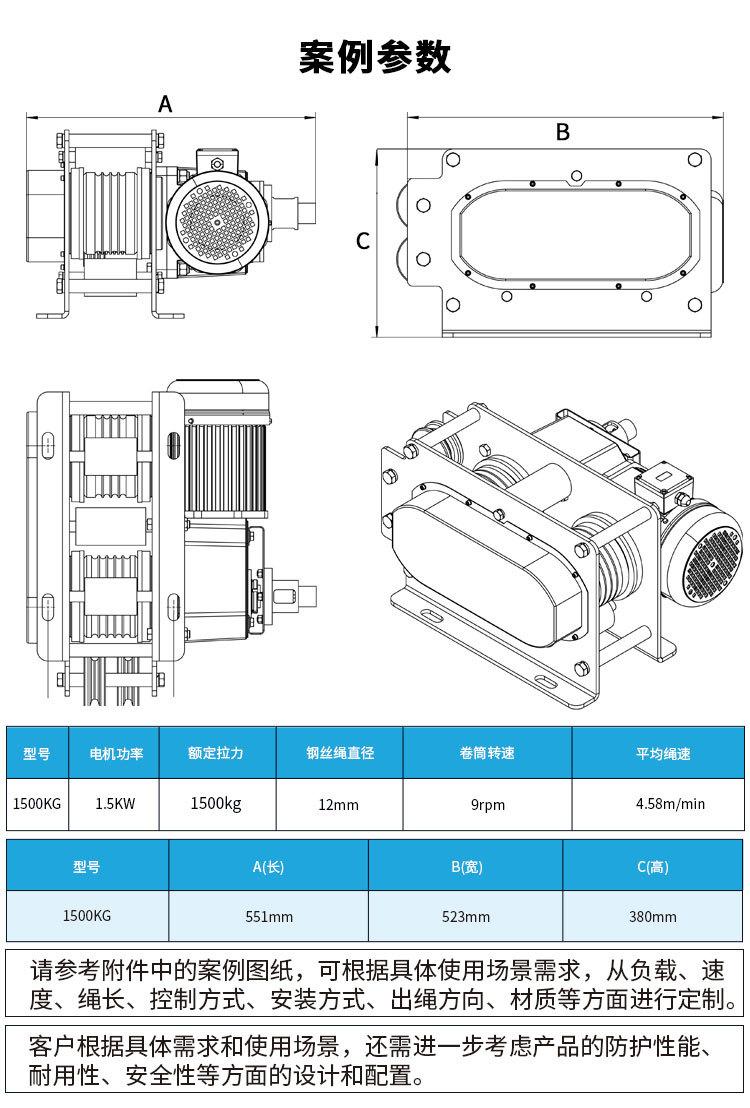 案例参数

A

B

C

| 型号 | 电机功率 | 额定拉力 | 钢丝绳直径 | 卷筒转速 | 平均绳速 |
|---|---|---|---|---|---|
| 1500KG | 1.5KW | 1500kg | 12mm | 9rpm | 4.58m/min |

| 型号 | A(长) | B(宽) | C(高) |
|---|---|---|---|
| 1500KG | 551mm | 523mm | 380mm |

请参考附件中的案例图纸，可根据具体使用场景需求，从负载、速度、绳长、控制方式、安装方式、出绳方向、材质等方面进行定制。

客户根据具体需求和使用场景，还需进一步考虑产品的防护性能、耐用性、安全性等方面的设计和配置。