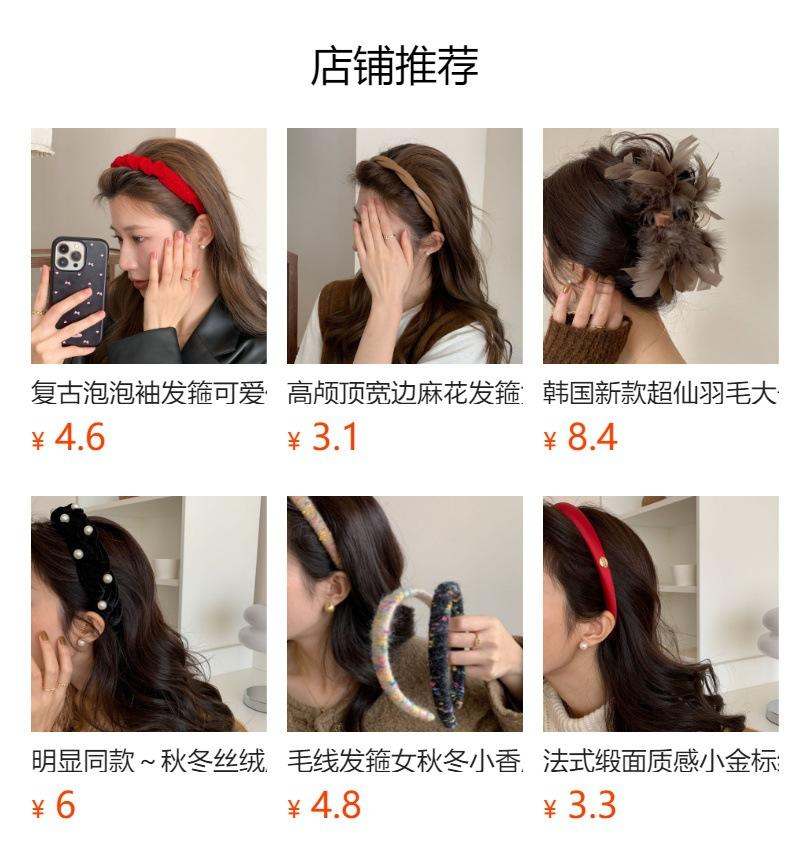 店铺推荐

复古泡泡袖发箍可爱
¥ 4.6

高颅顶宽边麻花发箍
¥ 3.1

韩国新款超仙羽毛大
¥ 8.4

明显同款～秋冬丝绒
¥ 6

毛线发箍女秋冬小香
¥ 4.8

法式缎面质感小金标
¥ 3.3