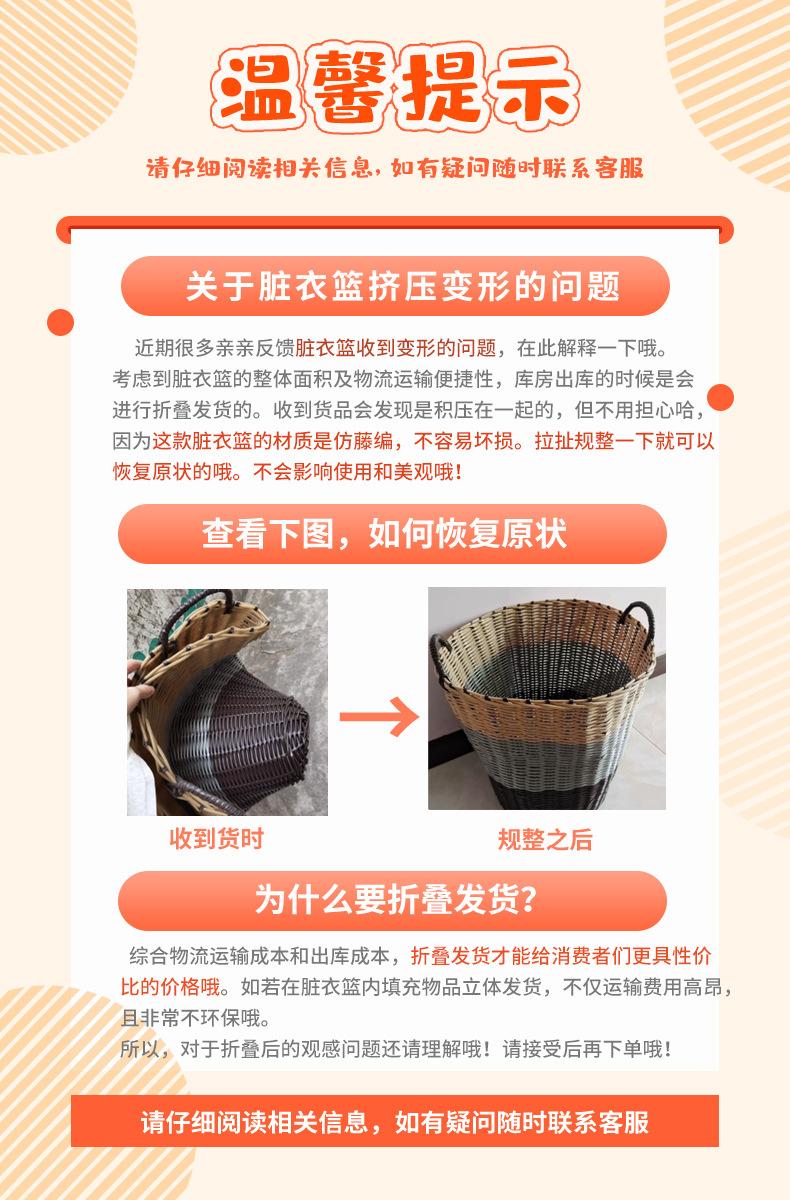 温馨提示

请仔细阅读相关信息，如有疑问随时联系客服

关于脏衣篮挤压变形的问题

近期很多亲亲反馈脏衣篮收到变形的问题，在此解释一下哦。考虑到脏衣篮的整体面积及物流运输便捷性，库房出库的时候是会进行折叠发货的。收到货品会发现是积压在一起的，但不用担心哈，因为这款脏衣篮的材质是仿藤编，不容易坏损。拉扯规整一下就可以恢复原状的哦。不会影响使用和美观哦！

查看下图，如何恢复原状

收到货时

规整之后

为什么要折叠发货？

综合物流运输成本和出库成本，折叠发货才能给消费者们更具性价比的价格哦。如若在脏衣篮内填充物品立体发货，不仅运输费用高昂，且非常不环保哦。
所以，对于折叠后的观感问题还请理解哦！请接受后再下单哦！

请仔细阅读相关信息，如有疑问随时联系客服