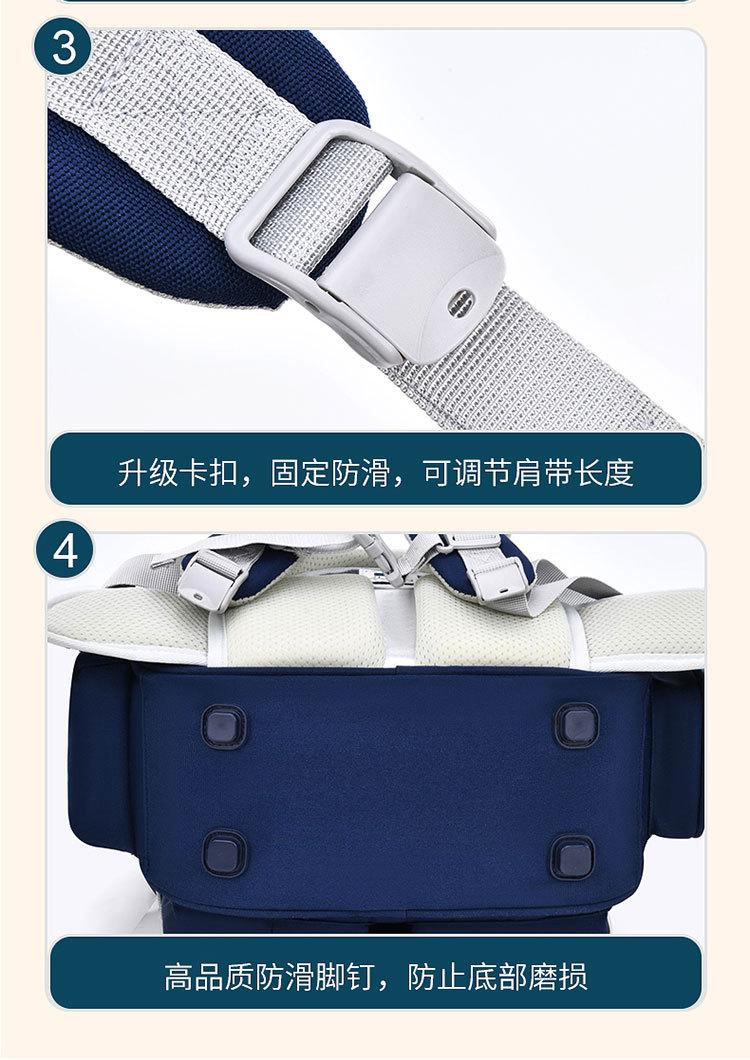 3

升级卡扣，固定防滑，可调节肩带长度

4

高品质防滑脚钉，防止底部磨损