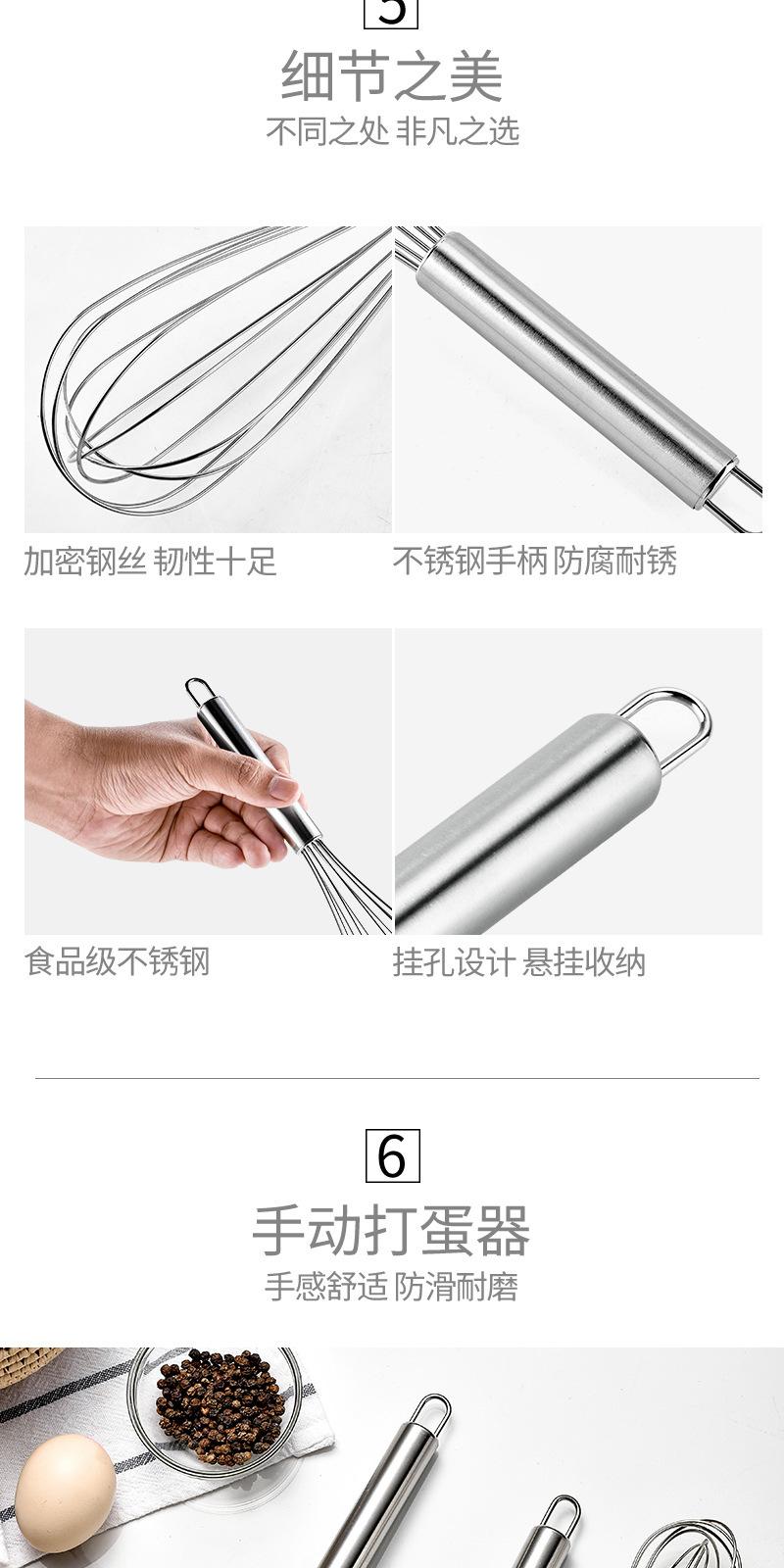 5

细节之美

不同之处 非凡之选

加密钢丝 韧性十足

不锈钢手柄 防腐耐锈

食品级不锈钢

挂孔设计 悬挂收纳

6

手动打蛋器

手感舒适 防滑耐磨