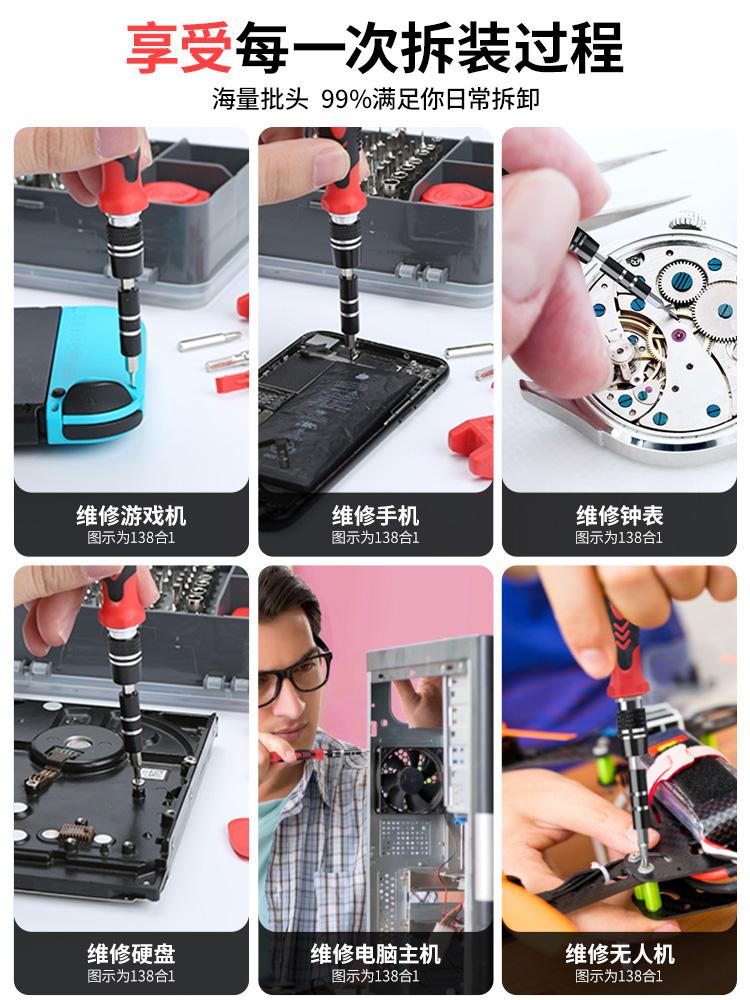 享受每一次拆装过程

海量批头 99%满足你日常拆卸

维修游戏机
图示为138合1

维修手机
图示为138合1

维修钟表
图示为138合1

维修硬盘
图示为138合1

维修电脑主机
图示为138合1

维修无人机
图示为138合1