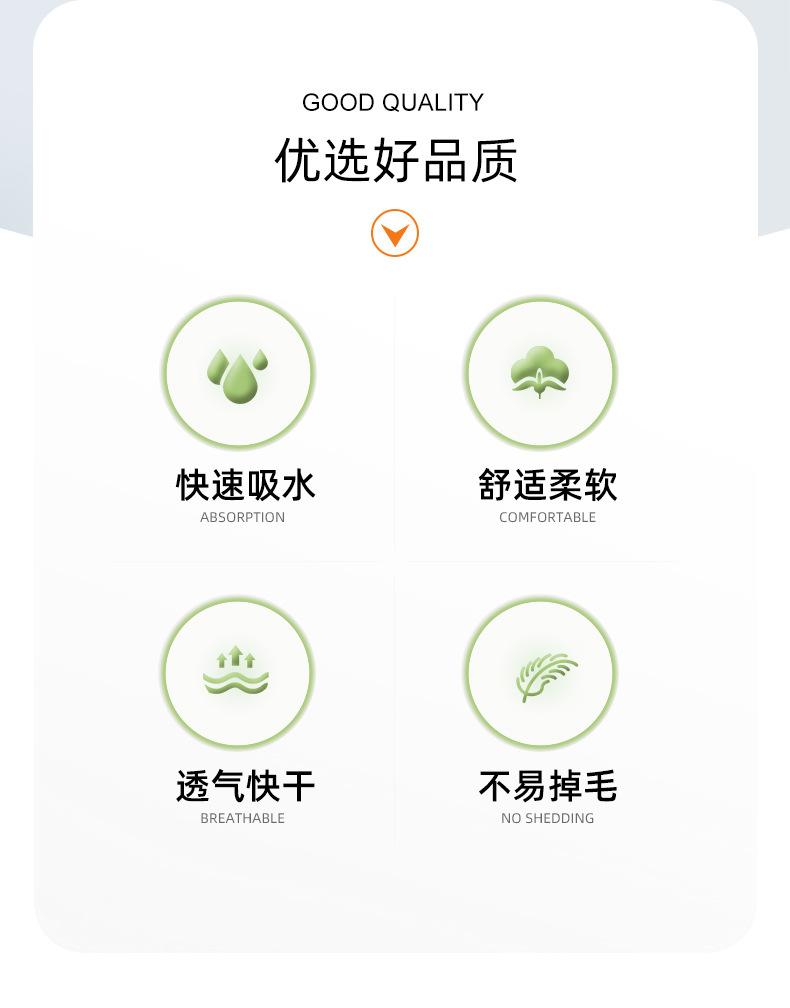 GOOD QUALITY
优选好品质

快速吸水
ABSORPTION

舒适柔软
COMFORTABLE

透气快干
BREATHABLE

不易掉毛
NO SHEDDING