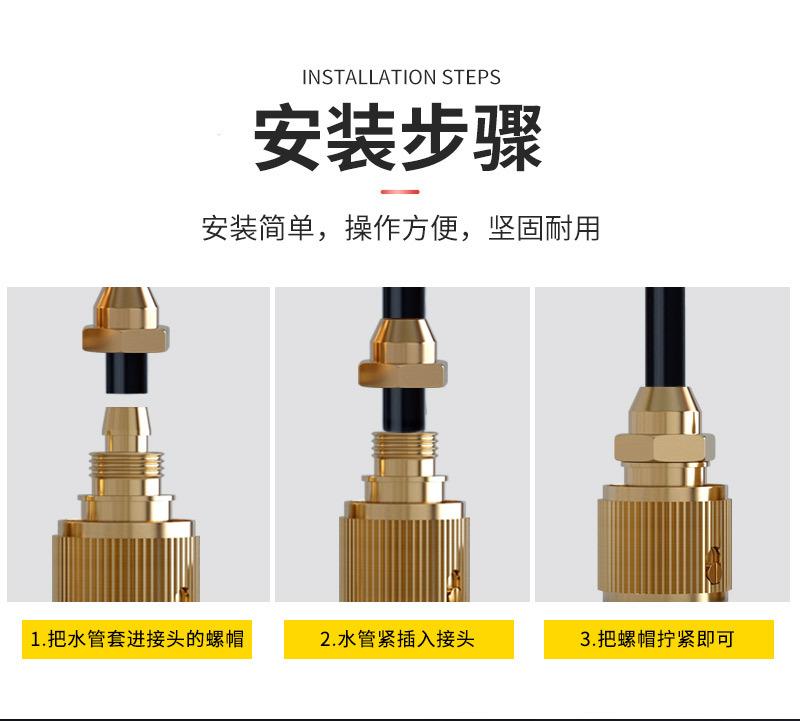 INSTALLATION STEPS

安装步骤

安装简单，操作方便，坚固耐用

1.把水管套进接头的螺帽

2.水管紧插入接头

3.把螺帽拧紧即可