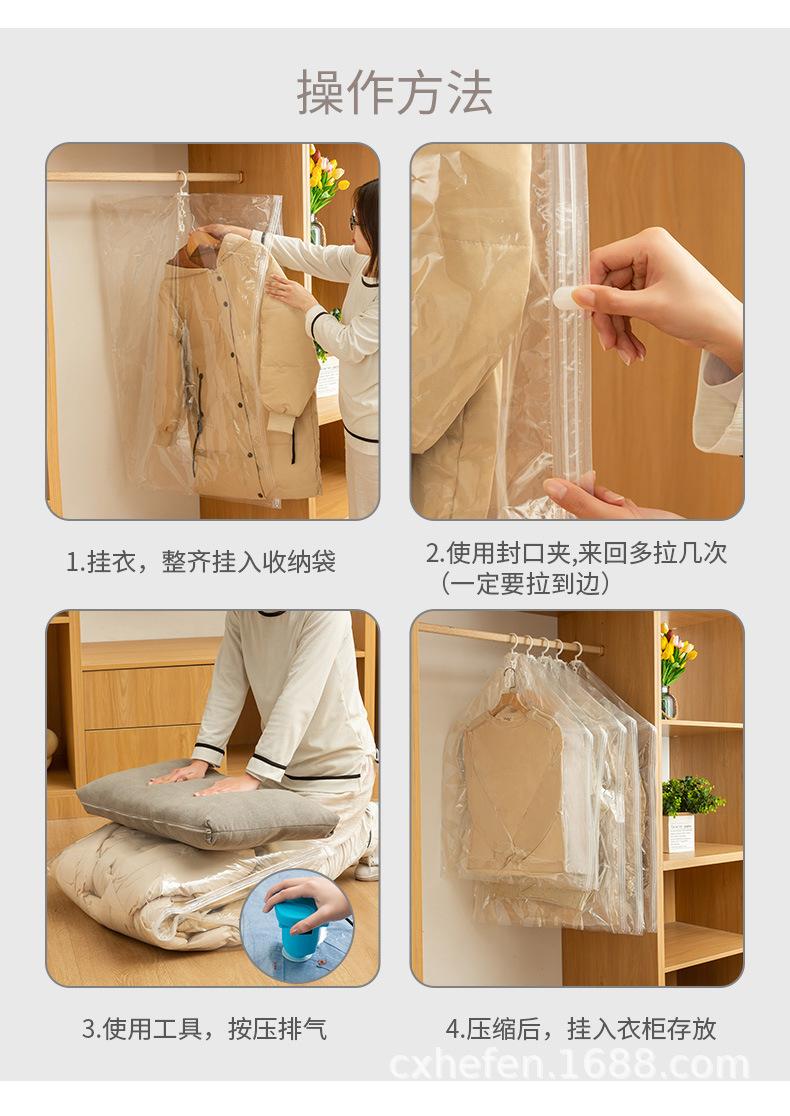 操作方法

1.挂衣，整齐挂入收纳袋

2.使用封口夹,来回多拉几次（一定要拉到边）

3.使用工具，按压排气

4.压缩后，挂入衣柜存放

cxhefen.1688.com