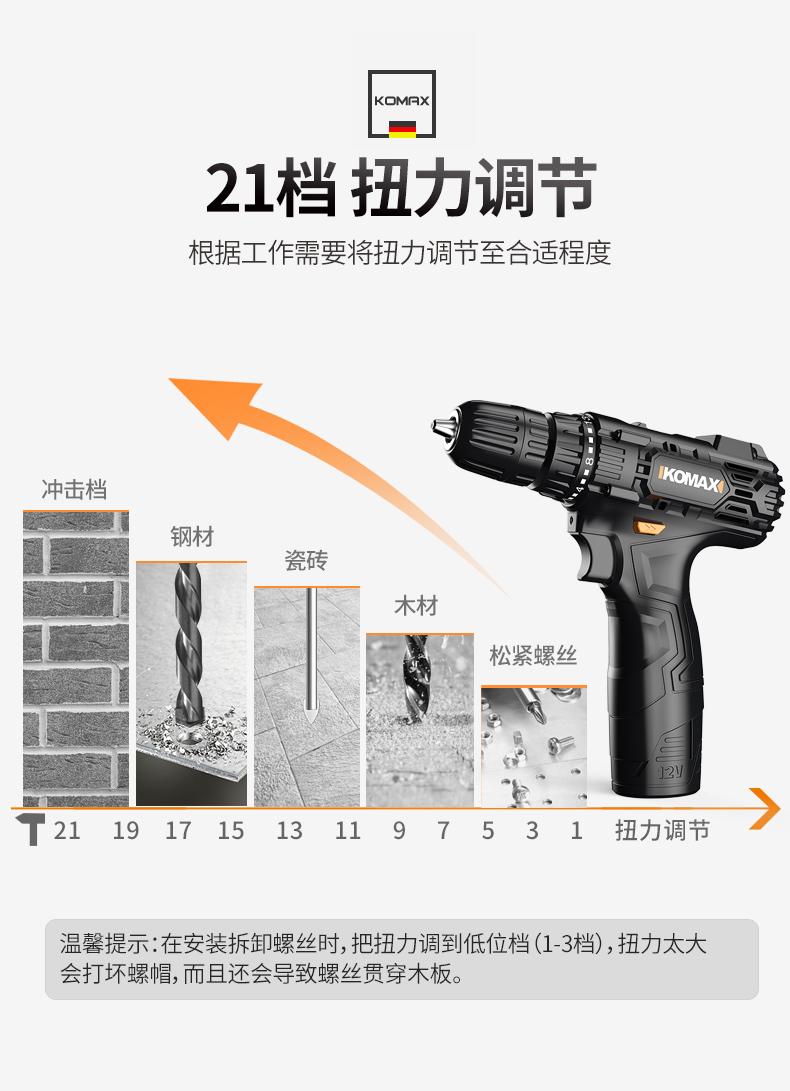 KOMAX

21档 扭力调节

根据工作需要将扭力调节至合适程度

冲击档

钢材

瓷砖

木材

松紧螺丝

KOMAX

12V

21 19 17 15 13 11 9 7 5 3 1 扭力调节

温馨提示：在安装拆卸螺丝时，把扭力调到低位档（1-3档），扭力太大会打坏螺帽，而且还会导致螺丝贯穿木板。