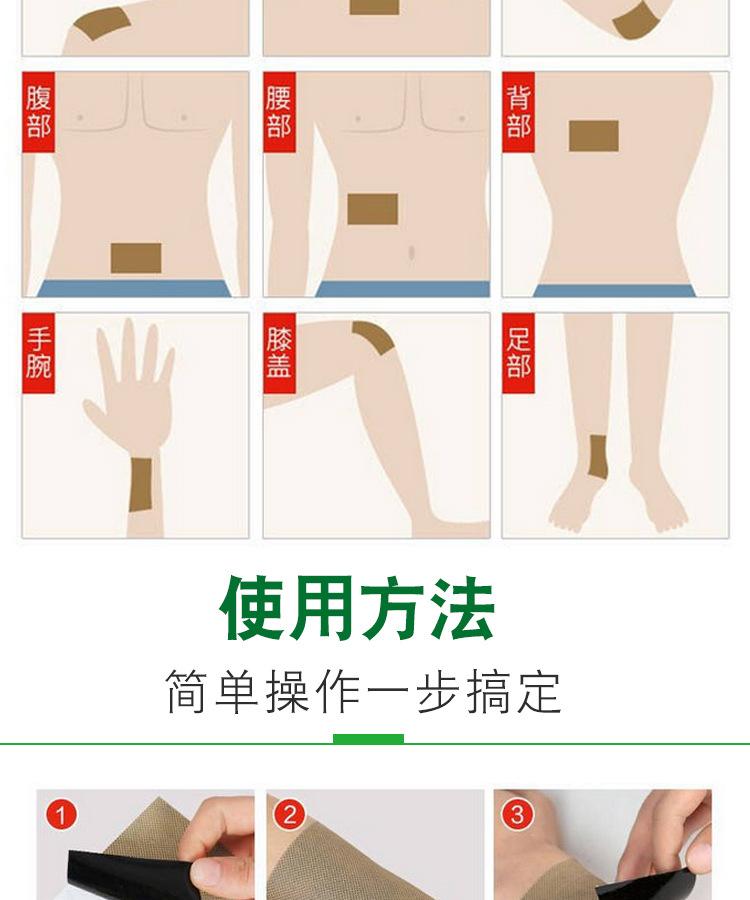 腹部

腰部

背部

手腕

膝盖

足部

使用方法

简单操作一步搞定

1

2

3