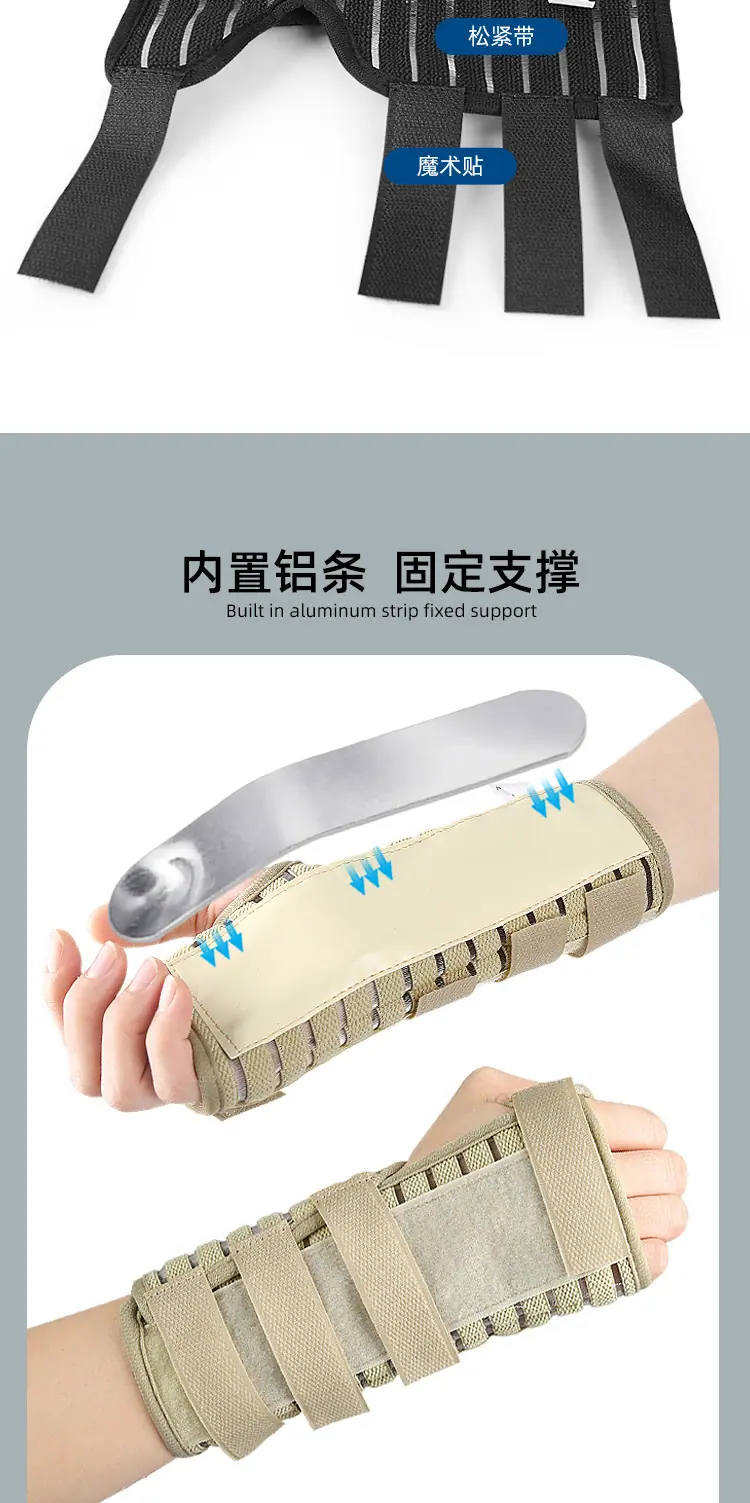 松紧带

魔术贴

内置铝条 固定支撑
Built in aluminum strip fixed support