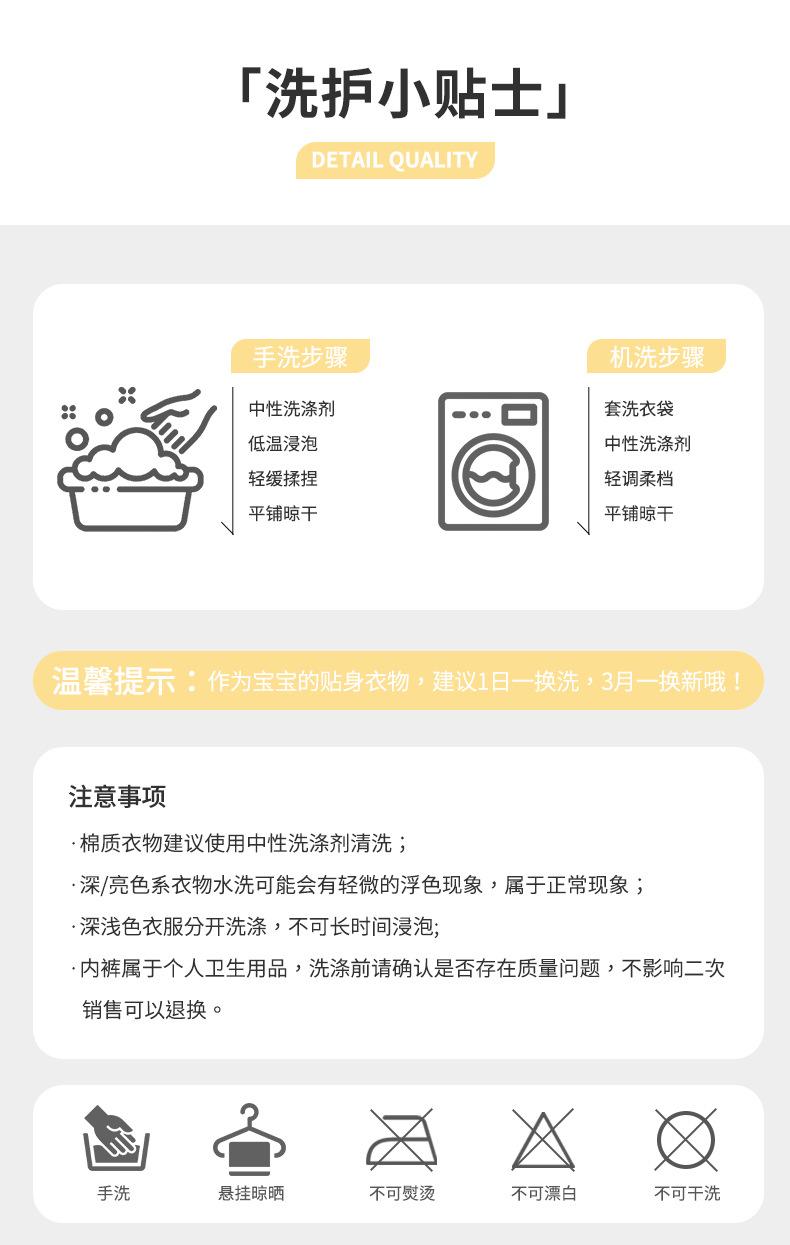 「洗护小贴士」

DETAIL QUALITY

手洗步骤

中性洗涤剂
低温浸泡
轻缓揉捏
平铺晾干

机洗步骤

套洗衣袋
中性洗涤剂
轻调柔档
平铺晾干

温馨提示：作为宝宝的贴身衣物，建议1日一换洗，3月一换新哦！

注意事项

·棉质衣物建议使用中性洗涤剂清洗；
·深/亮色系衣物水洗可能会有轻微的浮色现象，属于正常现象；
·深浅色衣服分开洗涤，不可长时间浸泡;
·内裤属于个人卫生用品，洗涤前请确认是否存在质量问题，不影响二次销售可以退换。

手洗
悬挂晾晒
不可熨烫
不可漂白
不可干洗