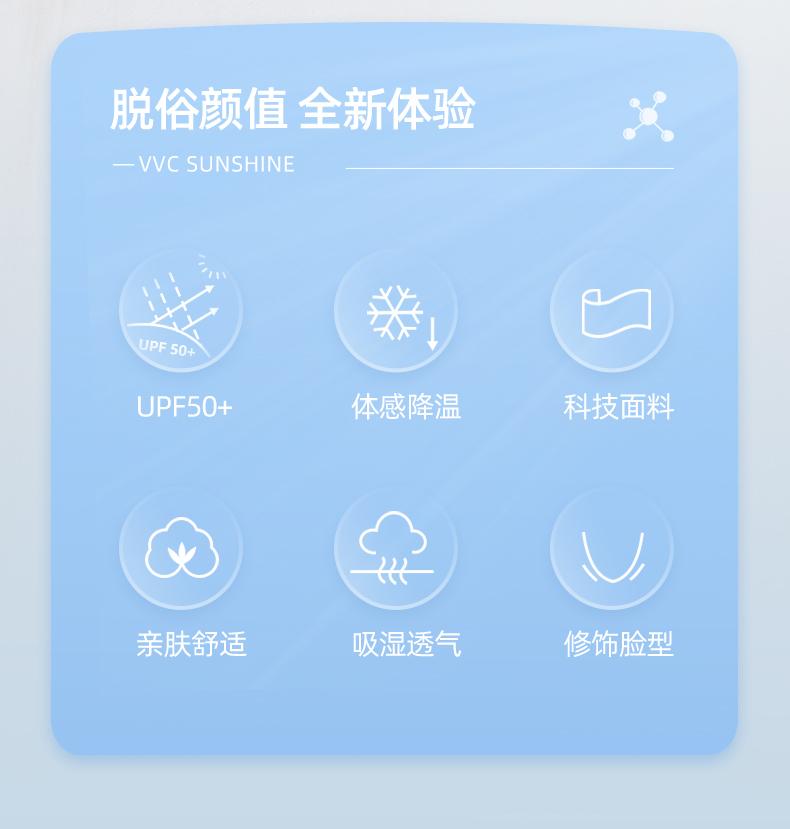 脱俗颜值 全新体验

— VVC SUNSHINE

UPF 50+

UPF50+

体感降温

科技面料

亲肤舒适

吸湿透气

修饰脸型