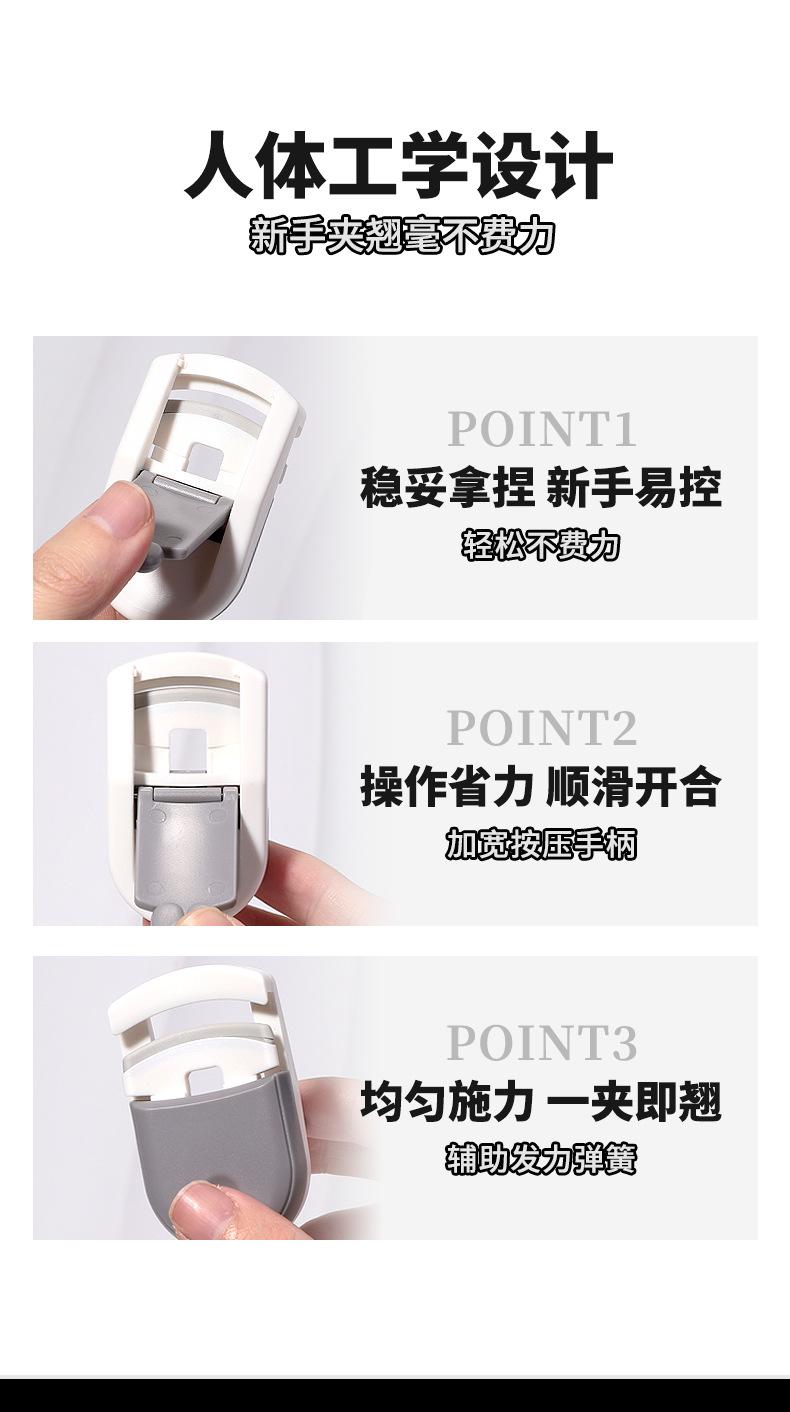 人体工学设计
新手夹翘毫不费力

POINT1
稳妥拿捏 新手易控
轻松不费力

POINT2
操作省力 顺滑开合
加宽按压手柄

POINT3
均匀施力 一夹即翘
辅助发力弹簧