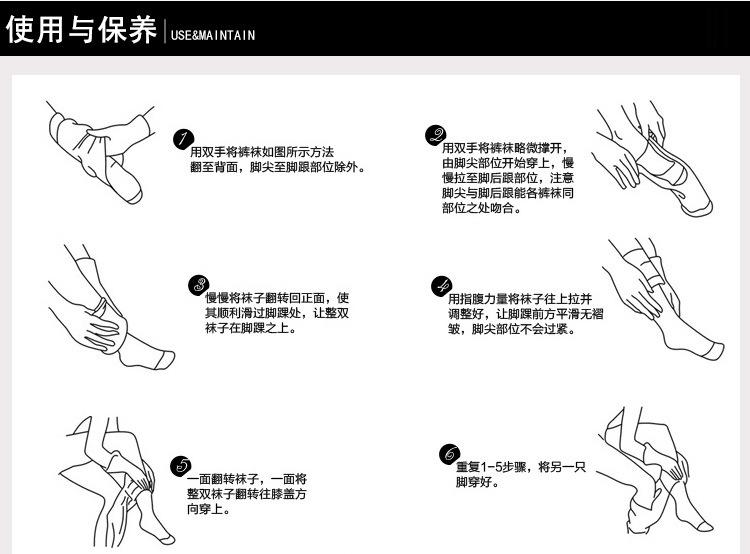 使用与保养 | USE&MAINTAIN

1 用双手将裤袜如图所示方法翻至背面，脚尖至脚跟部位除外。

2 用双手将裤袜略微撑开，由脚尖部位开始穿上，慢慢拉至脚后跟部位，注意脚尖与脚后跟能各裤袜同部位之处吻合。

3 慢慢将袜子翻转回正面，使其顺利滑过脚踝处，让整双袜子在脚踝之上。

4 用指腹力量将袜子往上拉并调整好，让脚踝前方平滑无褶皱，脚尖部位不会过紧。

5 一面翻转袜子，一面将整双袜子翻转往膝盖方向穿上。

6 重复1-5步骤，将另一只脚穿好。