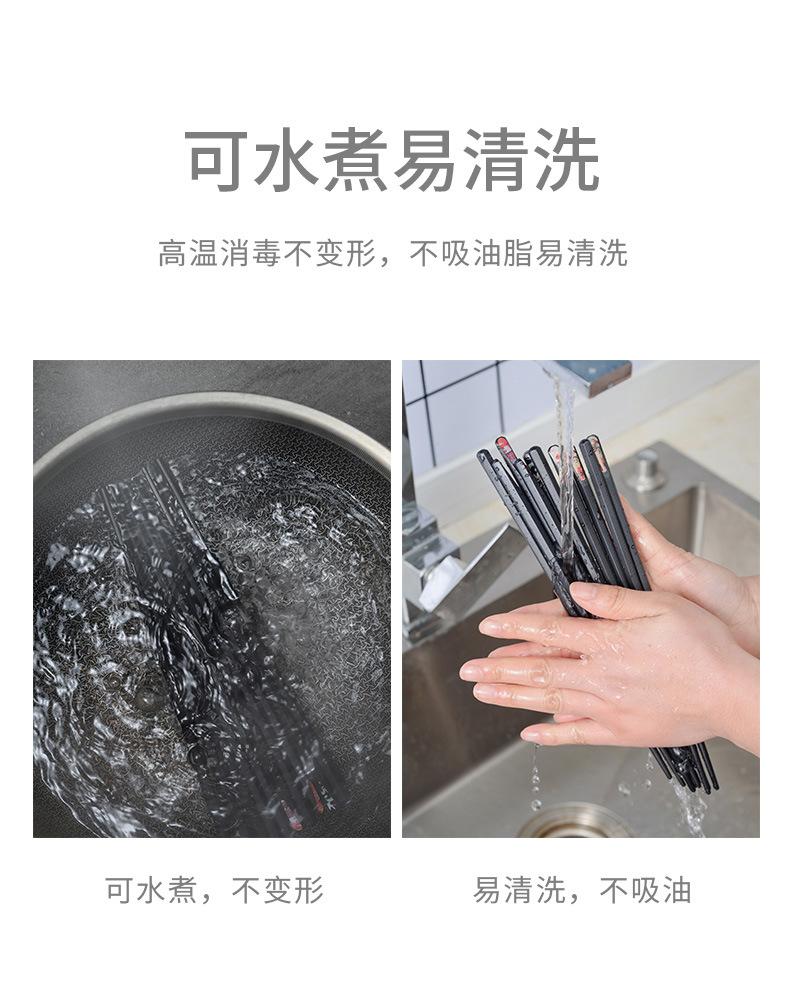 可水煮易清洗

高温消毒不变形，不吸油脂易清洗

可水煮，不变形

易清洗，不吸油