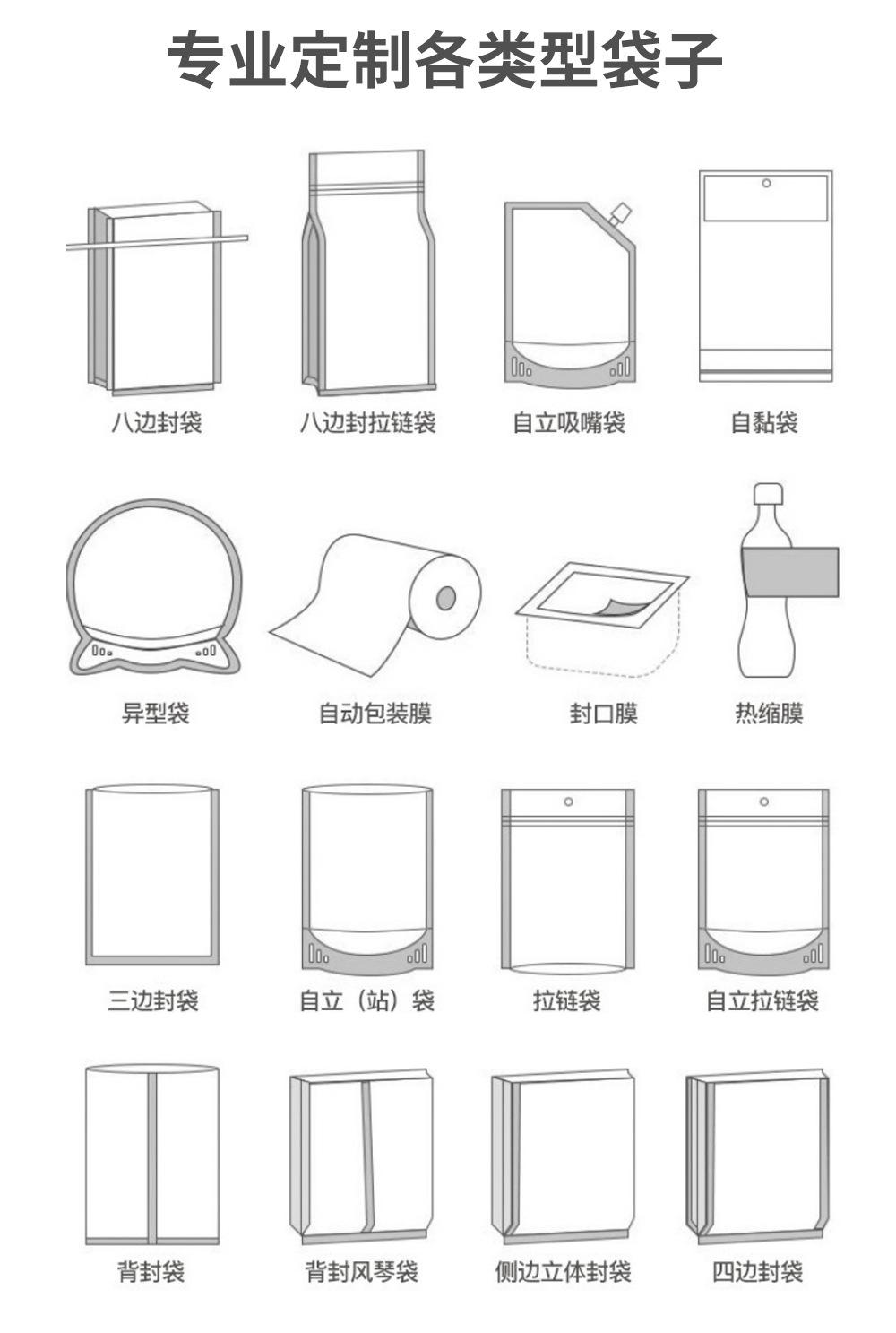 专业定制各类型袋子

八边封袋

八边封拉链袋

自立吸嘴袋

自黏袋

异型袋

自动包装膜

封口膜

热缩膜

三边封袋

自立（站）袋

拉链袋

自立拉链袋

背封袋

背封风琴袋

侧边立体封袋

四边封袋