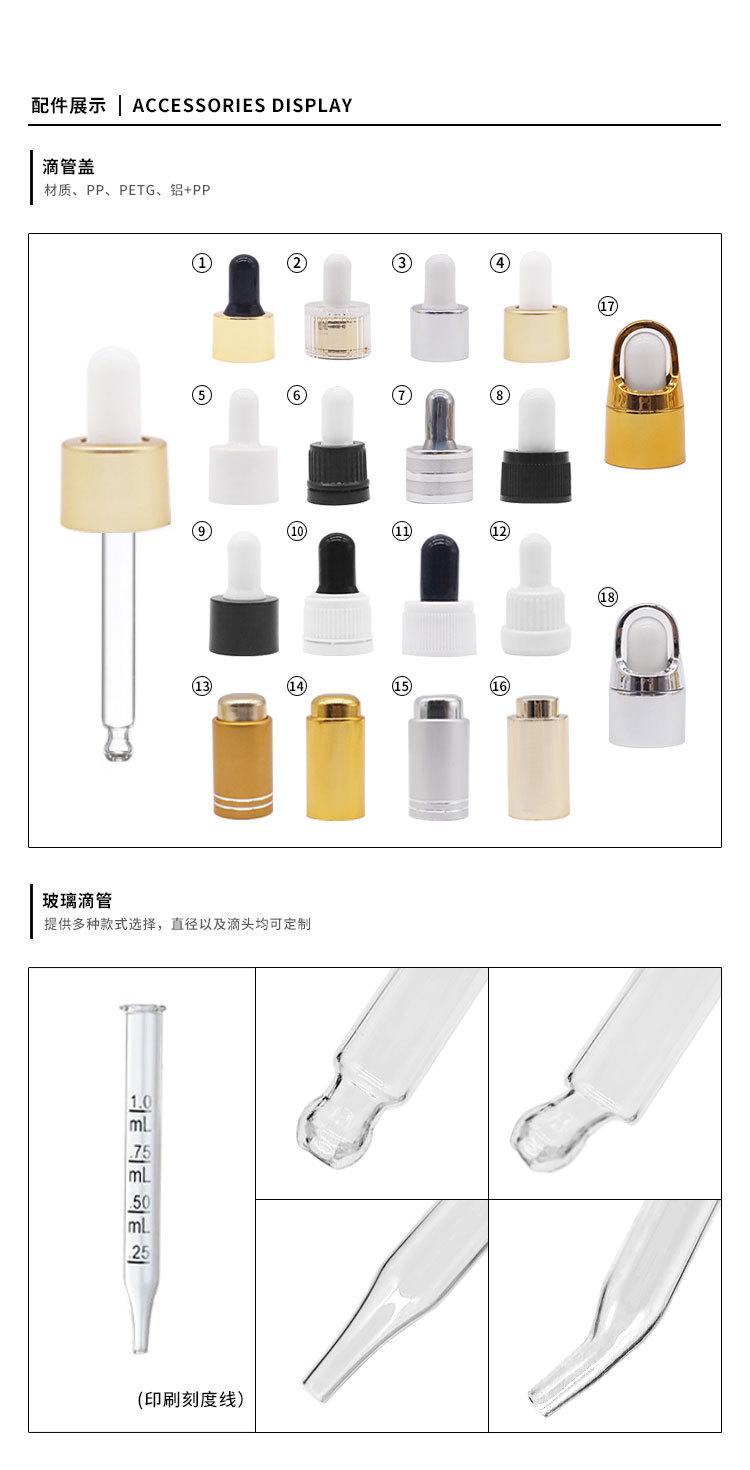 配件展示 | ACCESSORIES DISPLAY

滴管盖
材质、PP、PETG、铝+PP

①
②
③
④
⑰
⑤
⑥
⑦
⑧
⑨
⑩
⑪
⑫
⑱
⑬
⑭
⑮
⑯

玻璃滴管
提供多种款式选择，直径以及滴头均可定制

1.0 mL
.75 mL
.50 mL
.25

(印刷刻度线)