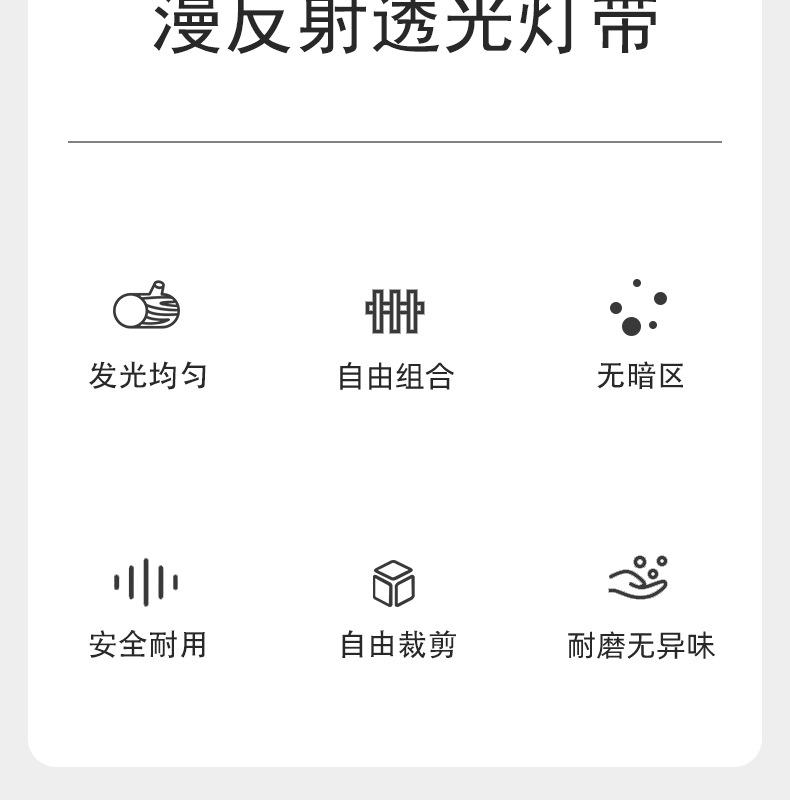 漫反射透光灯带

发光均匀

自由组合

无暗区

安全耐用

自由裁剪

耐磨无异味