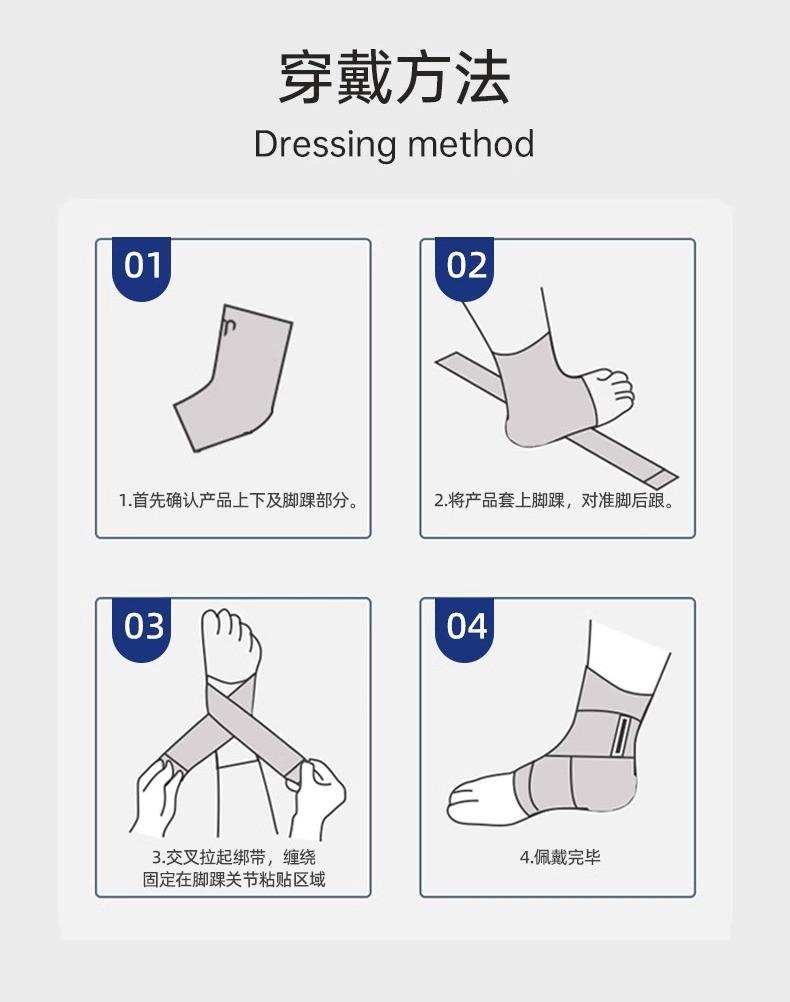 穿戴方法

Dressing method

01

1.首先确认产品上下及脚踝部分。

02

2.将产品套上脚踝，对准脚后跟。

03

3.交叉拉起绑带，缠绕固定在脚踝关节粘贴区域

04

4.佩戴完毕