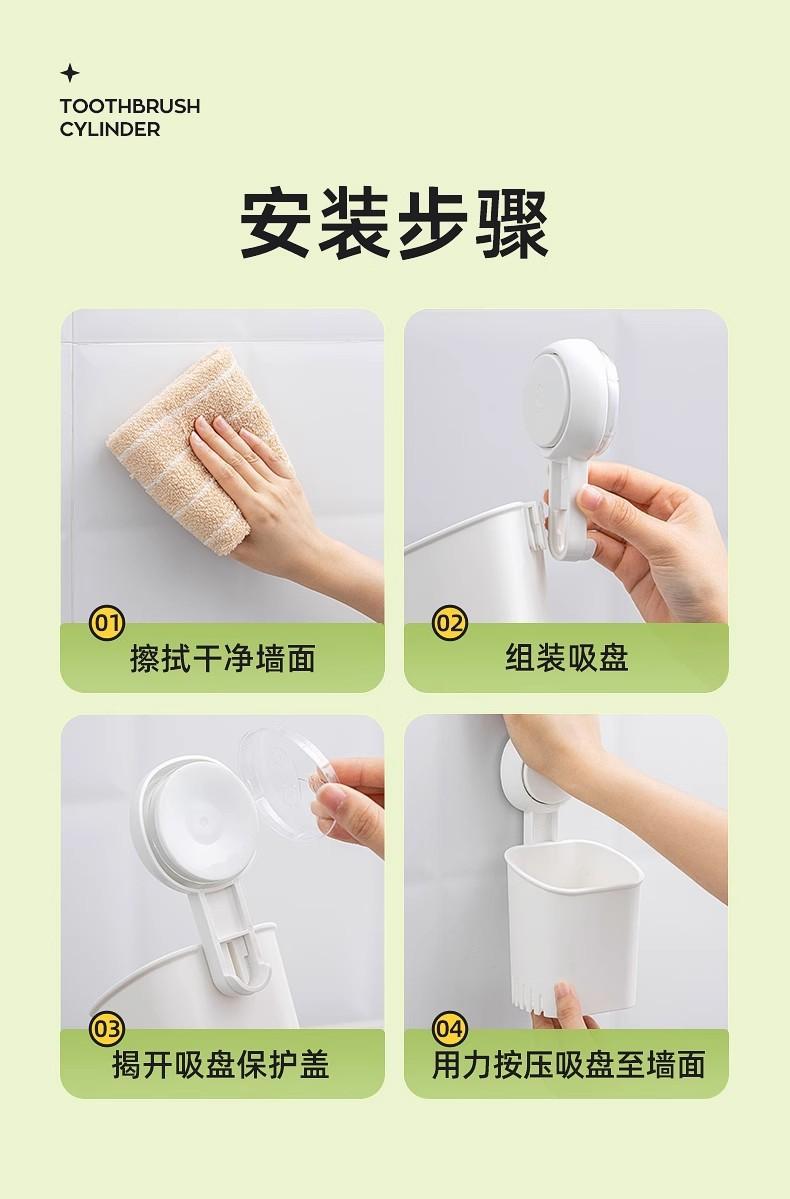 TOOTHBRUSH
CYLINDER

安装步骤

01
擦拭干净墙面

02
组装吸盘

03
揭开吸盘保护盖

04
用力按压吸盘至墙面