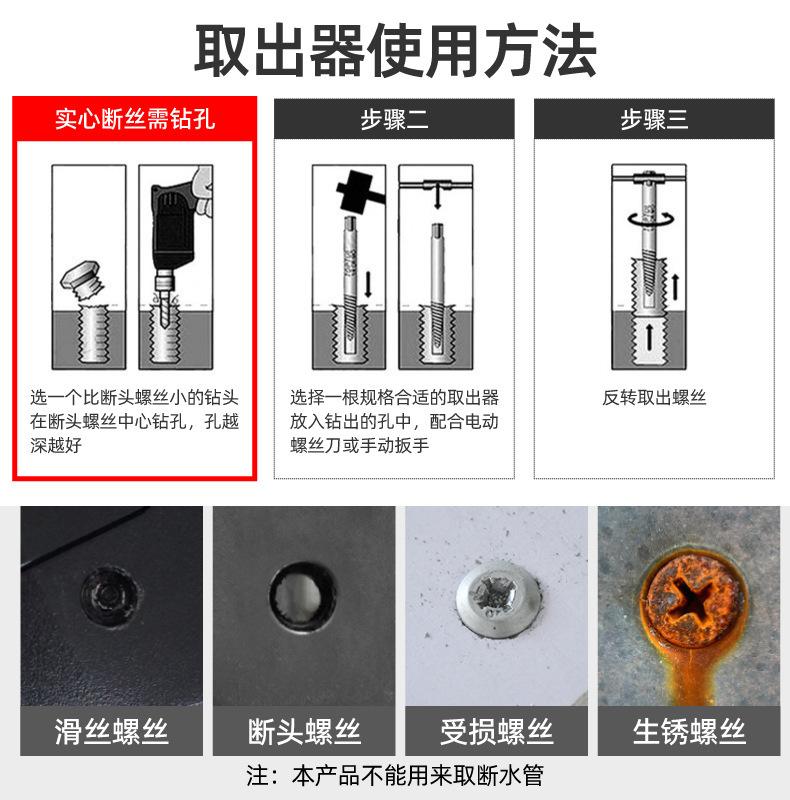 取出器使用方法

实心断丝需钻孔

选一个比断头螺丝小的钻头在断头螺丝中心钻孔，孔越深越好

步骤二

选择一根规格合适的取出器放入钻出的孔中，配合电动螺丝刀或手动扳手

步骤三

反转取出螺丝

滑丝螺丝

断头螺丝

受损螺丝

生锈螺丝

注：本产品不能用来取断水管