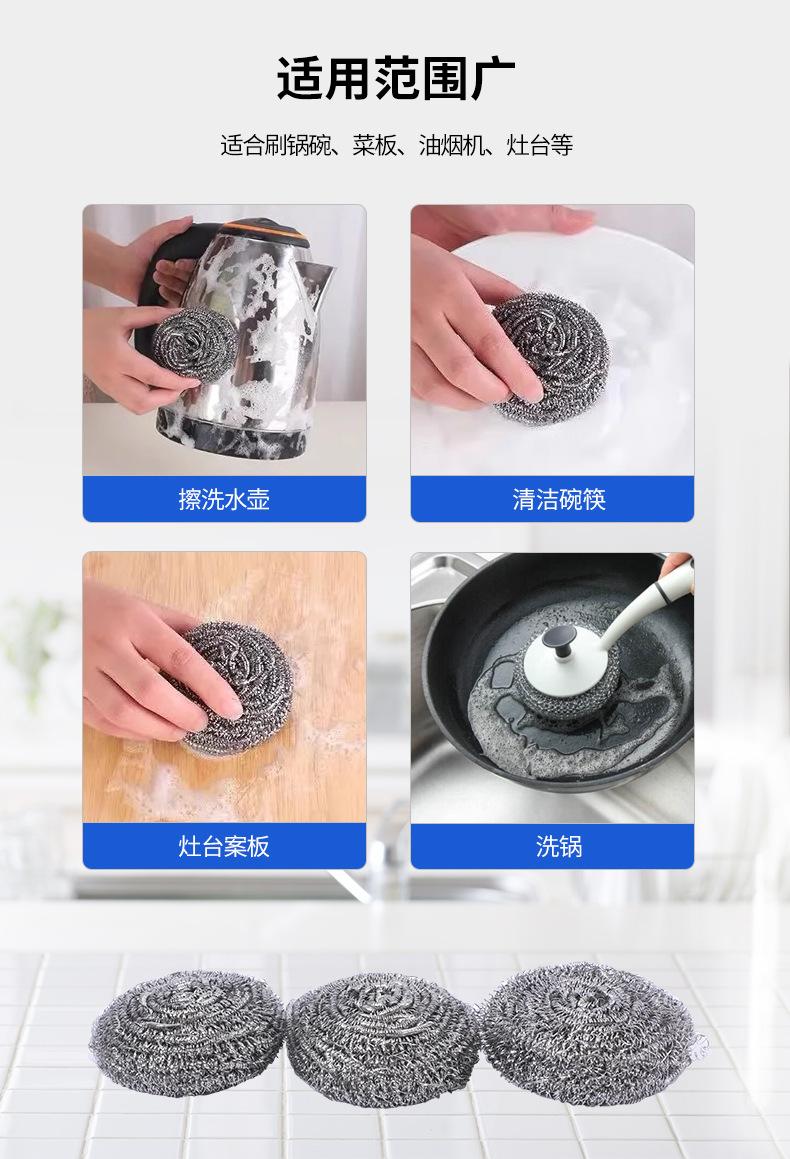 适用范围广

适合刷锅碗、菜板、油烟机、灶台等

擦洗水壶

清洁碗筷

灶台案板

洗锅