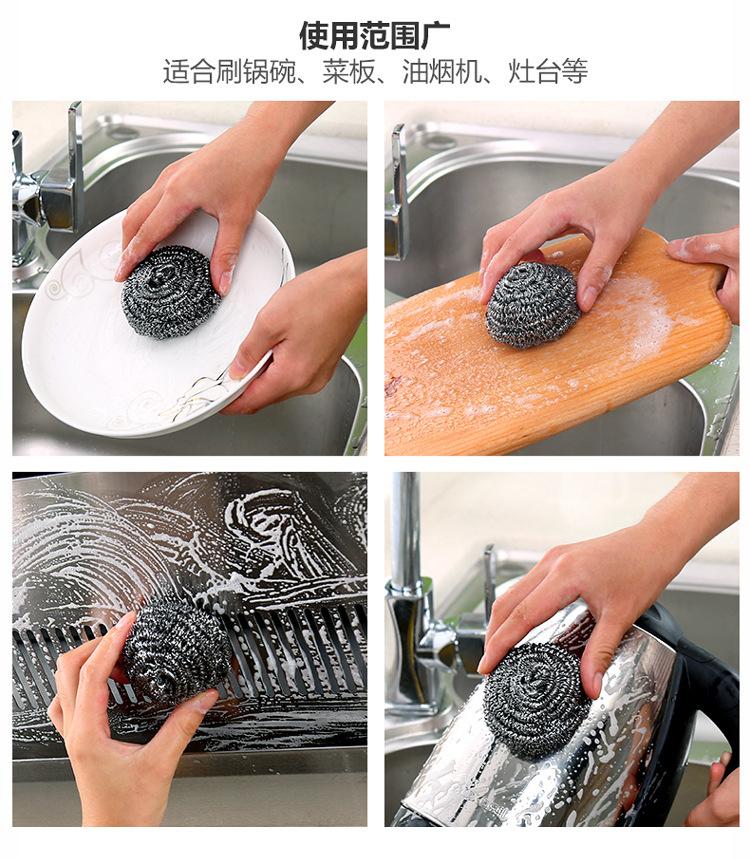 使用范围广
适合刷锅碗、菜板、油烟机、灶台等