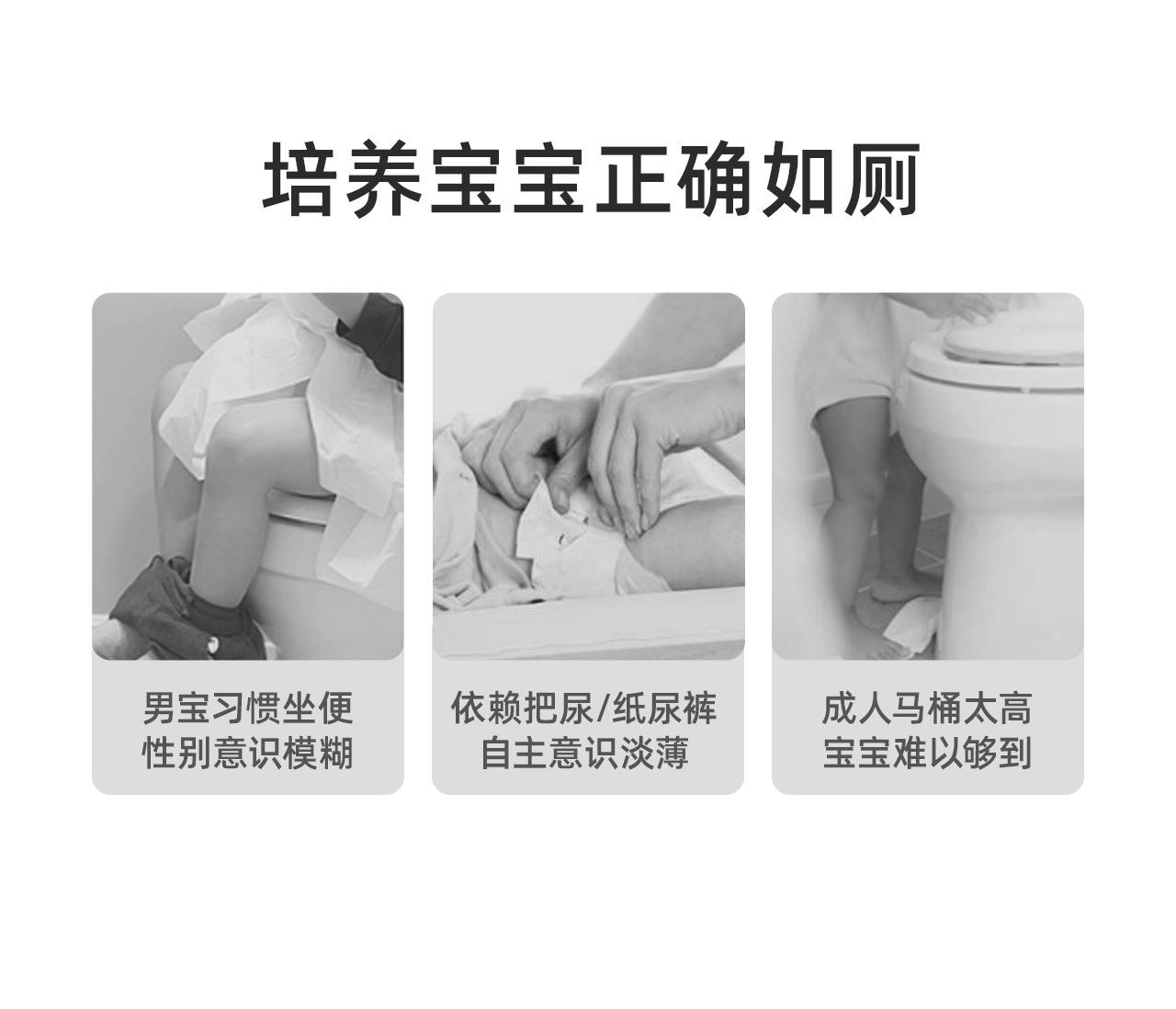 培养宝宝正确如厕

男宝习惯坐便
性别意识模糊

依赖把尿/纸尿裤
自主意识淡薄

成人马桶太高
宝宝难以够到