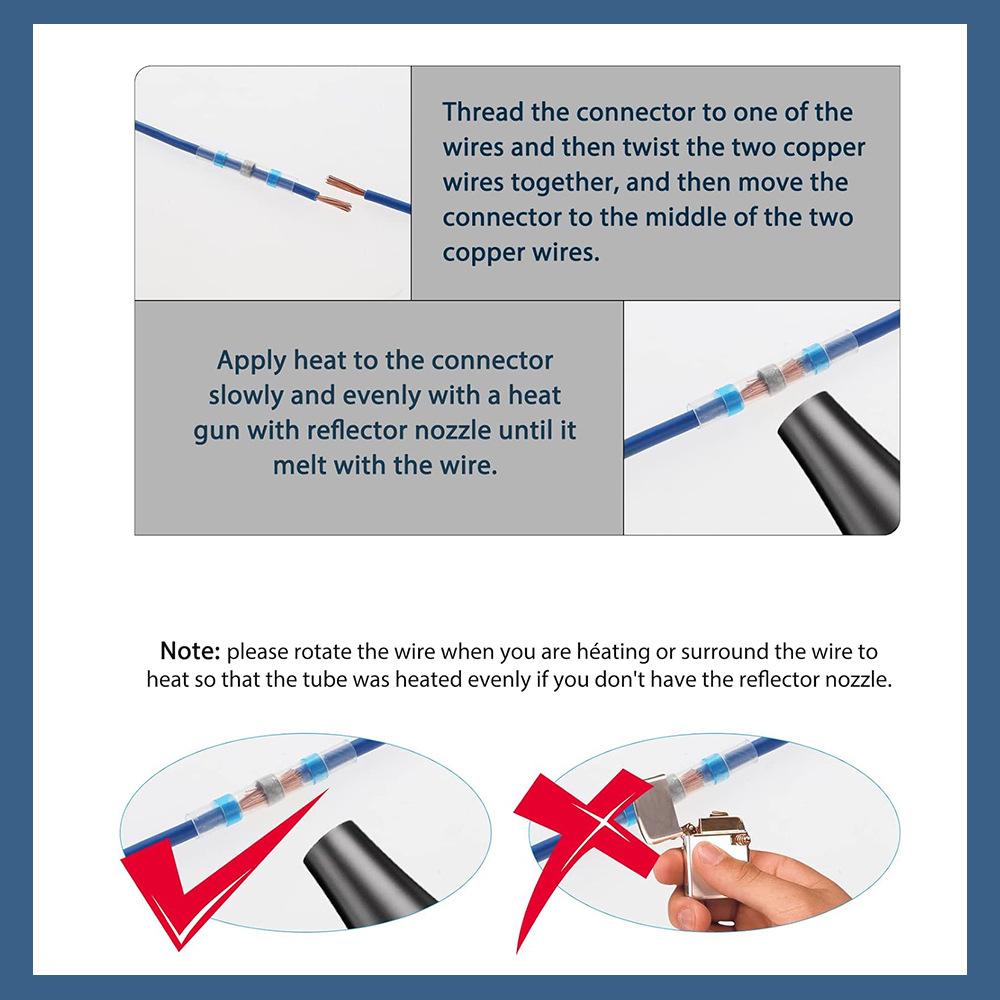 Thread the connector to one of the wires and then twist the two copper wires together, and then move the connector to the middle of the two copper wires.

Apply heat to the connector slowly and evenly with a heat gun with reflector nozzle until it melt with the wire.

Note: please rotate the wire when you are héating or surround the wire to heat so that the tube was heated evenly if you don't have the reflector nozzle.