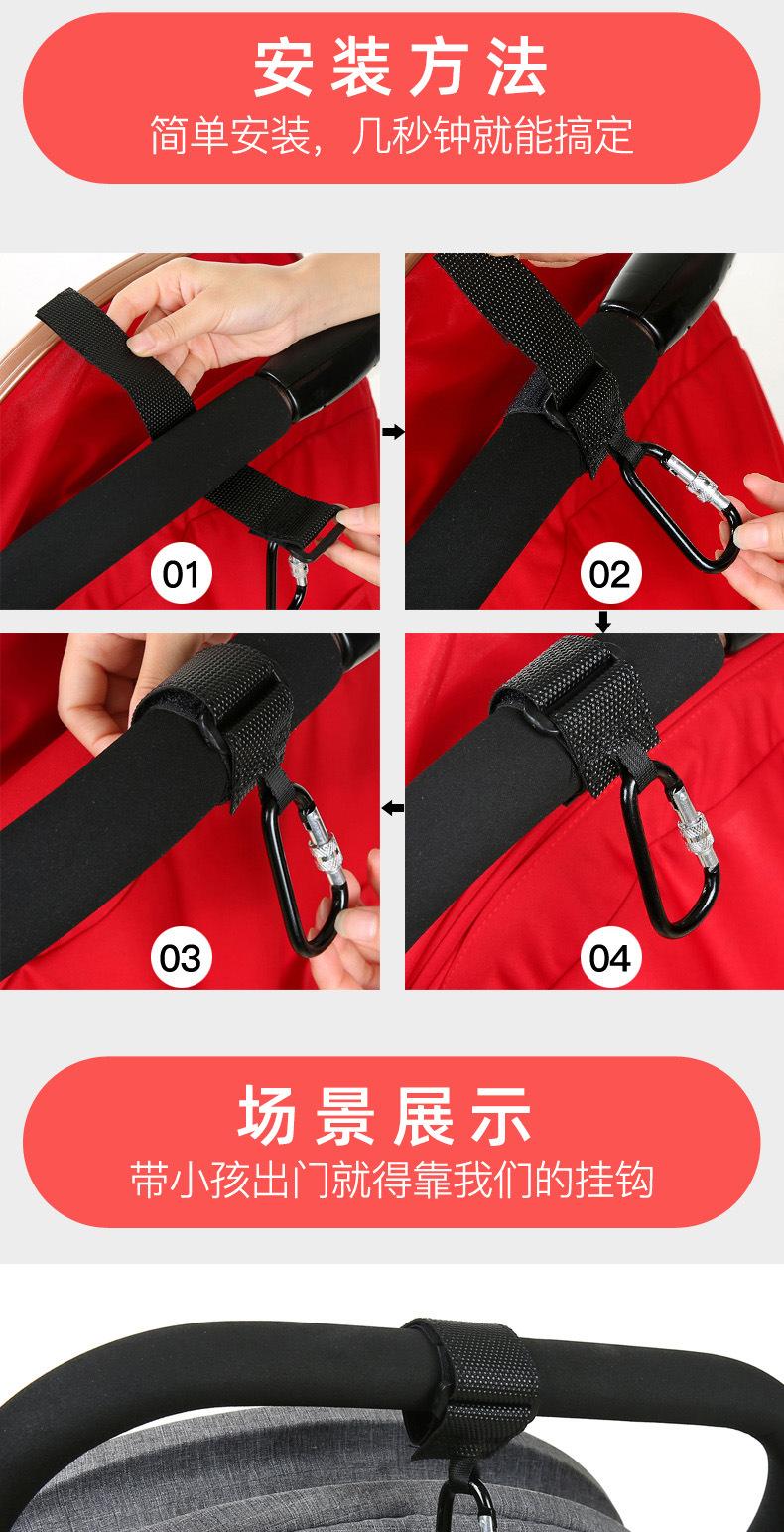 安装方法
简单安装，几秒钟就能搞定

01

02

03

04

场景展示
带小孩出门就得靠我们的挂钩