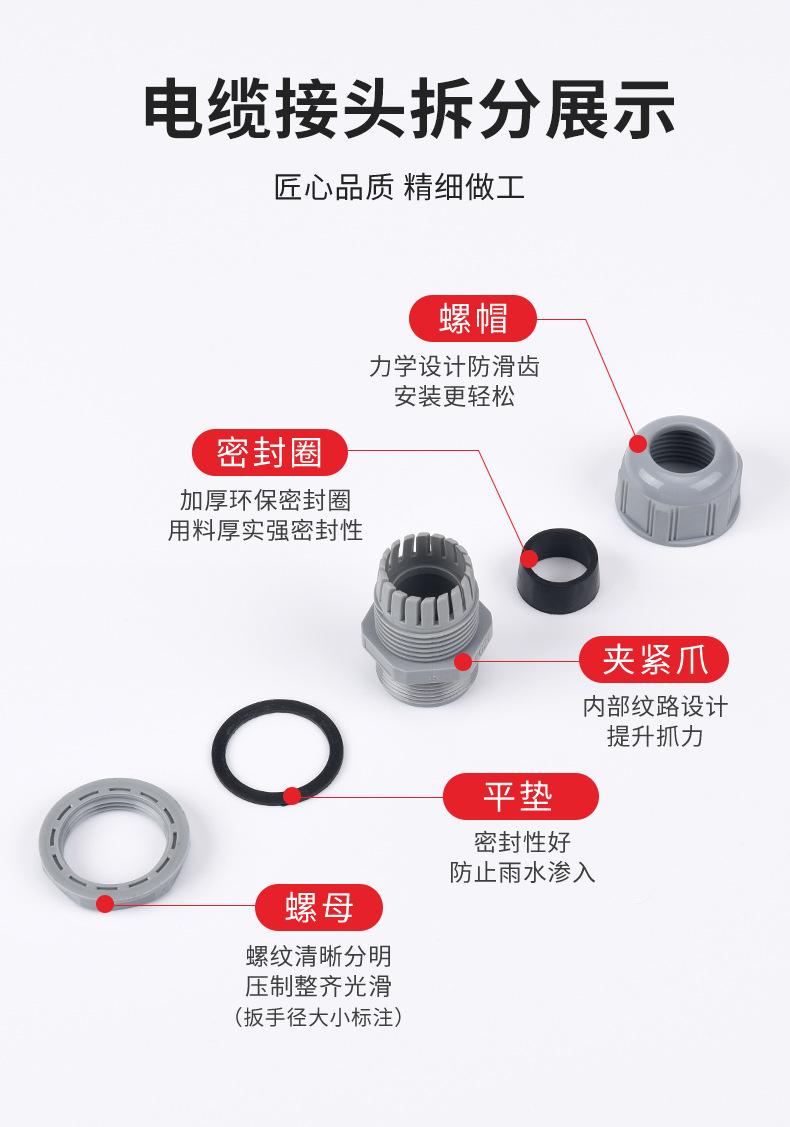 电缆接头拆分展示

匠心品质 精细做工

螺帽

力学设计防滑齿
安装更轻松

密封圈

加厚环保密封圈
用料厚实强密封性

夹紧爪

内部纹路设计
提升抓力

平垫

密封性好
防止雨水渗入

螺母

螺纹清晰分明
压制整齐光滑
（扳手径大小标注）