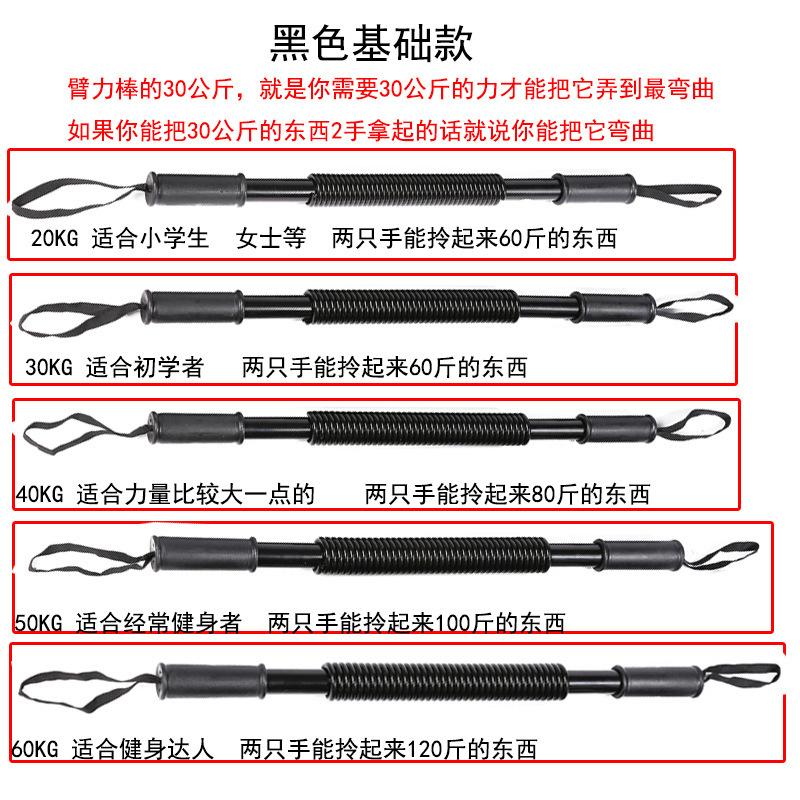 黑色基础款

臂力棒的30公斤，就是你需要30公斤的力才能把它弄到最弯曲

如果你能把30公斤的东西2手拿起的话就说你能把它弯曲

20KG 适合小学生 女士等 两只手能拎起来60斤的东西

30KG 适合初学者 两只手能拎起来60斤的东西

40KG 适合力量比较大一点的 两只手能拎起来80斤的东西

50KG 适合经常健身者 两只手能拎起来100斤的东西

60KG 适合健身达人 两只手能拎起来120斤的东西