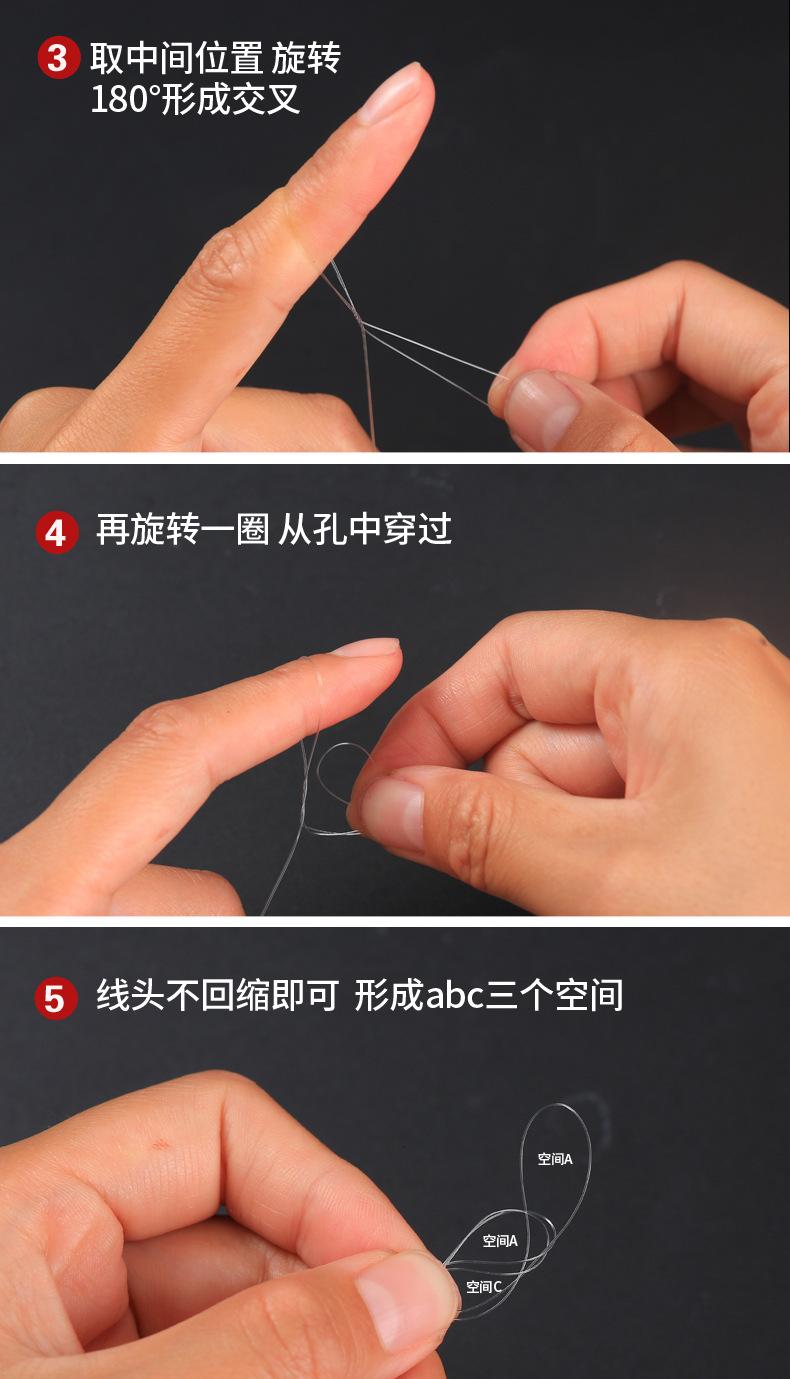 3 取中间位置 旋转 180°形成交叉

4 再旋转一圈 从孔中穿过

5 线头不回缩即可 形成abc三个空间

空间A

空间A

空间C