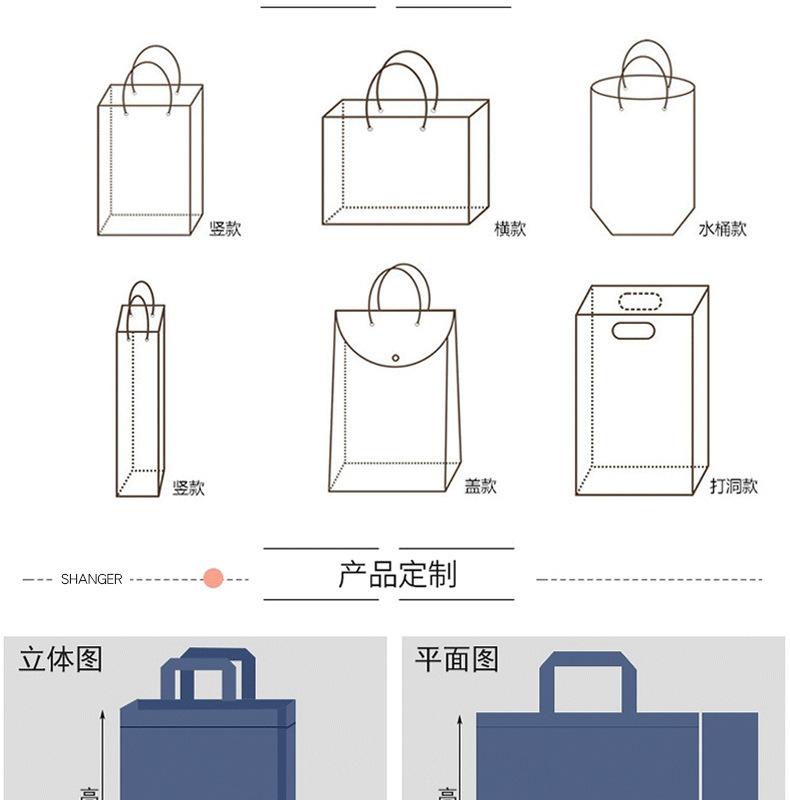 竖款

横款

水桶款

竖款

盖款

打洞款

SHANGER

产品定制

立体图

高

平面图

高