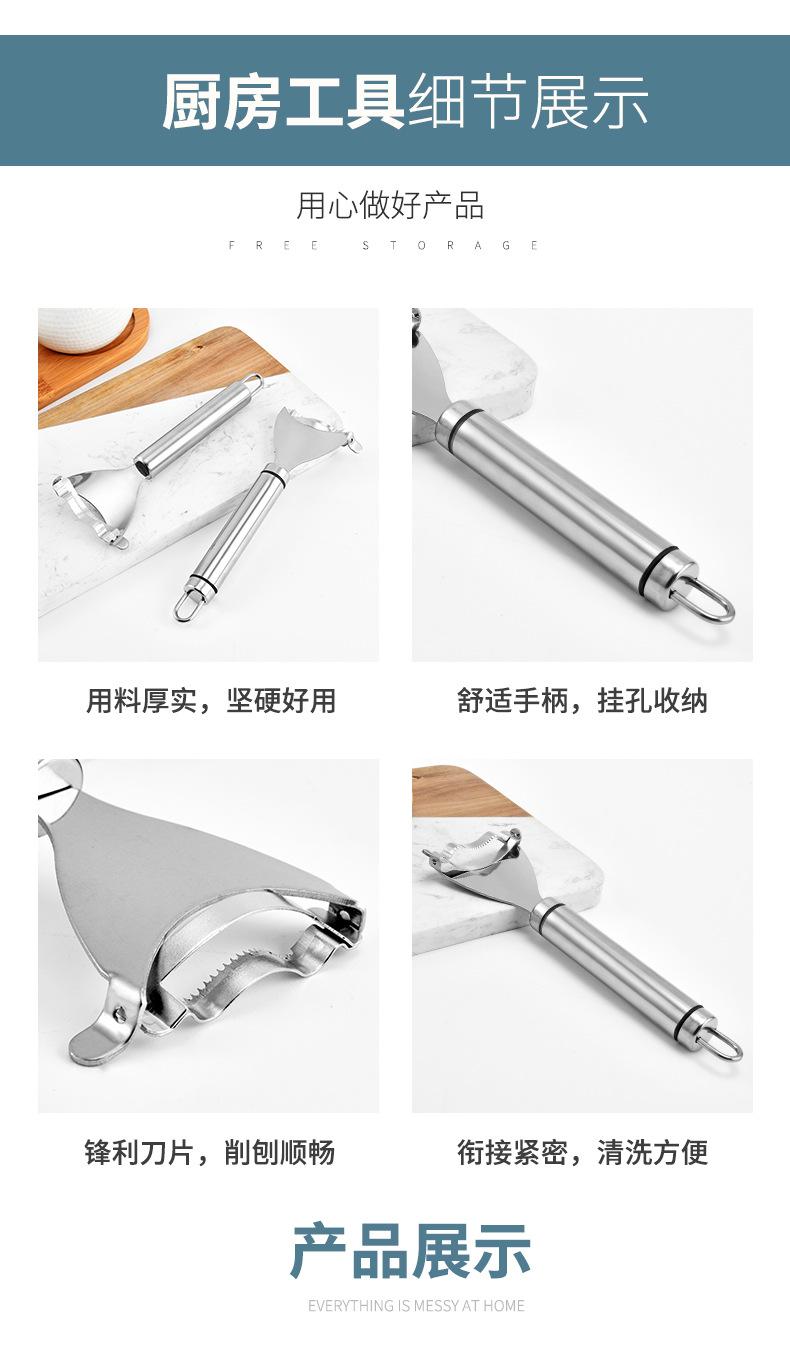 厨房工具细节展示

用心做好产品

FREE STORAGE

用料厚实，坚硬好用

舒适手柄，挂孔收纳

锋利刀片，削刨顺畅

衔接紧密，清洗方便

产品展示

EVERYTHING IS MESSY AT HOME