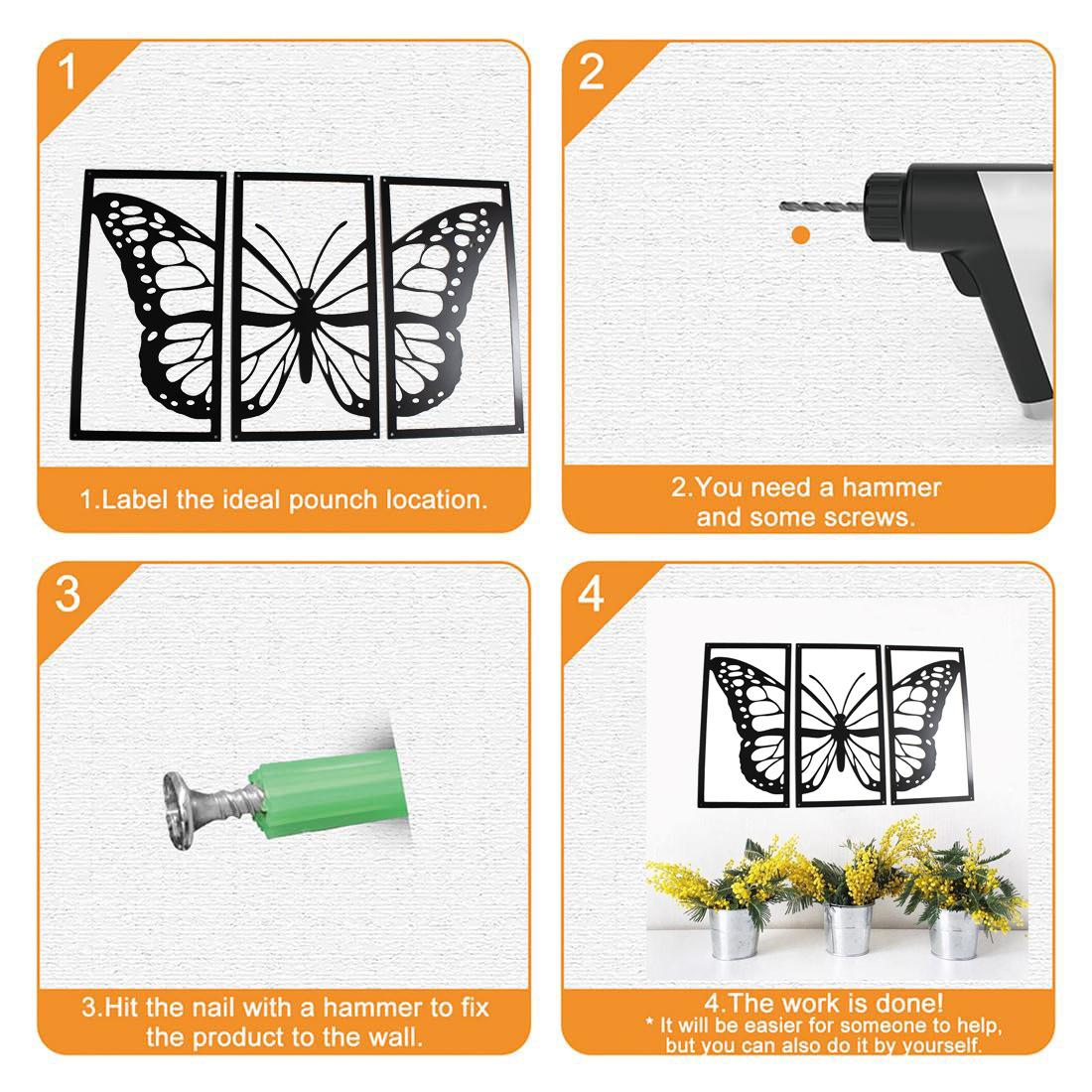 1

1.Label the ideal pounch location.

2

2.You need a hammer and some screws.

3

3.Hit the nail with a hammer to fix the product to the wall.

4

4.The work is done!
* It will be easier for someone to help, but you can also do it by yourself.