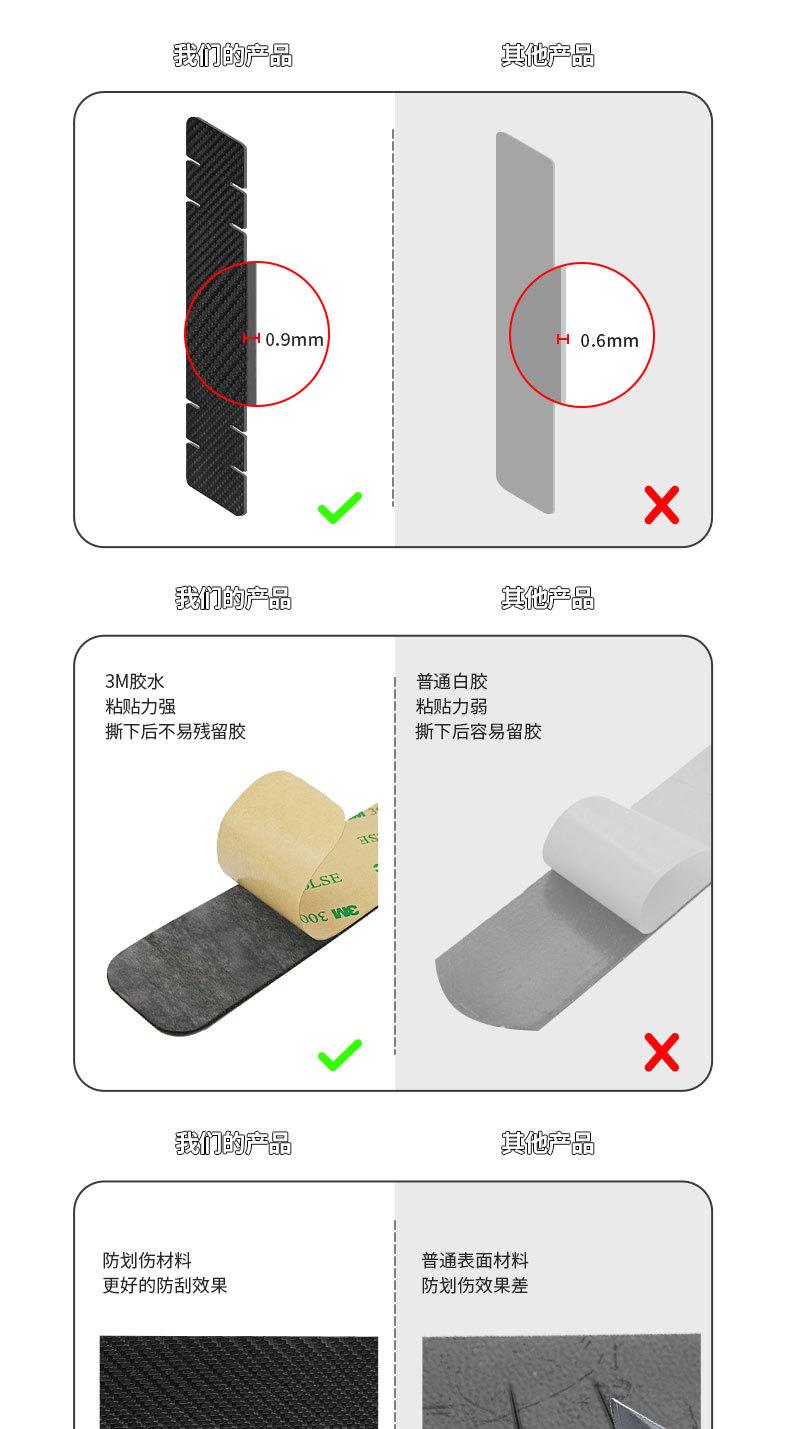 我们的产品

其他产品

0.9mm

0.6mm

我们的产品

其他产品

3M胶水
粘贴力强
撕下后不易残留胶

普通白胶
粘贴力弱
撕下后容易留胶

3M 300LSE

我们的产品

其他产品

防划伤材料
更好的防刮效果

普通表面材料
防划伤效果差