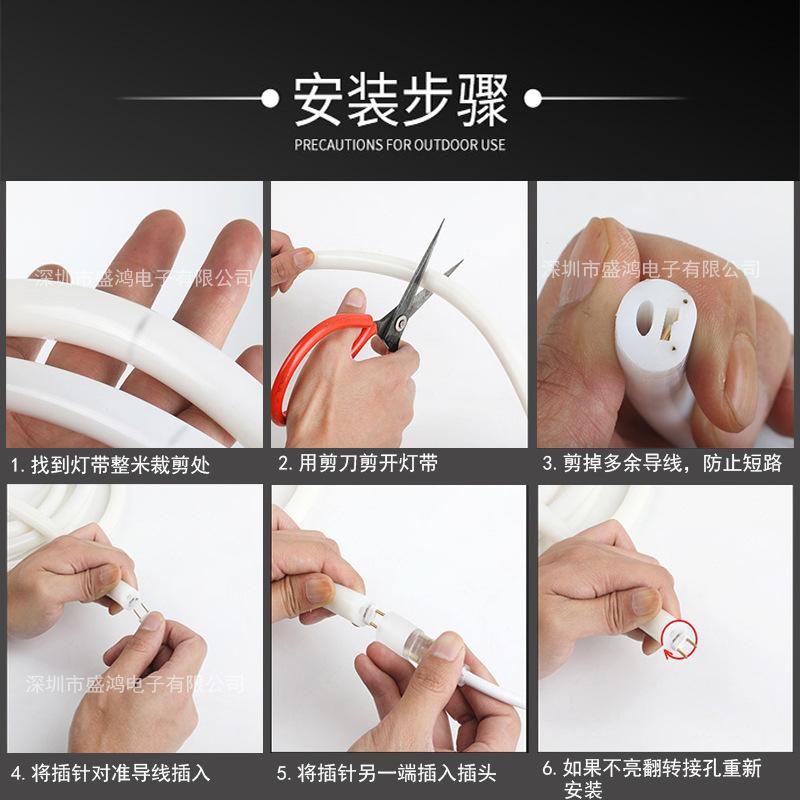 安装步骤

PRECAUTIONS FOR OUTDOOR USE

深圳市盛鸿电子有限公司

深圳市盛鸿电子有限公司

1. 找到灯带整米裁剪处

2. 用剪刀剪开灯带

3. 剪掉多余导线，防止短路

深圳市盛鸿电子有限公司

4. 将插针对准导线插入

5. 将插针另一端插入插头

6. 如果不亮翻转接孔重新安装