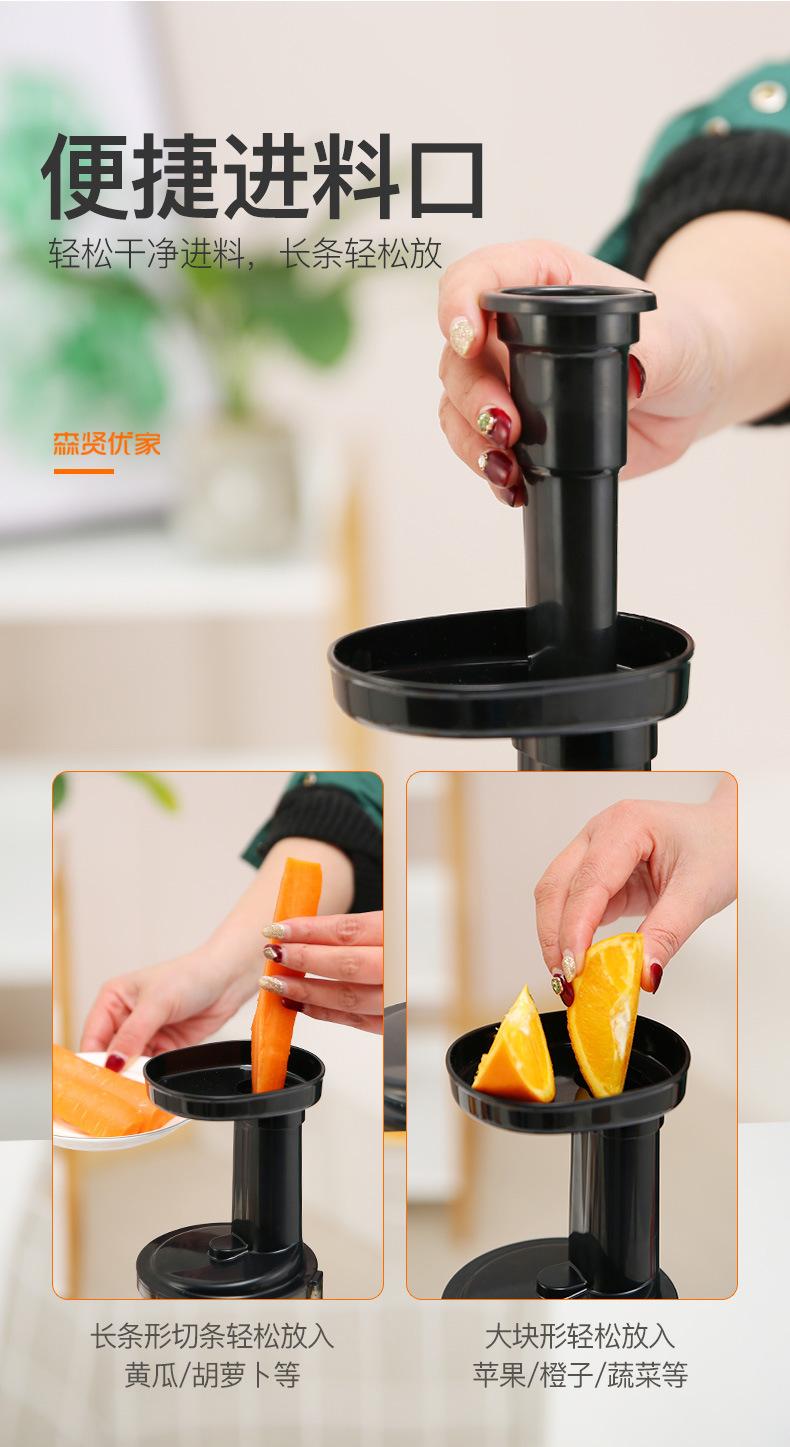 便捷进料口

轻松干净进料，长条轻松放

森贤优家

长条形切条轻松放入
黄瓜/胡萝卜等

大块形轻松放入
苹果/橙子/蔬菜等