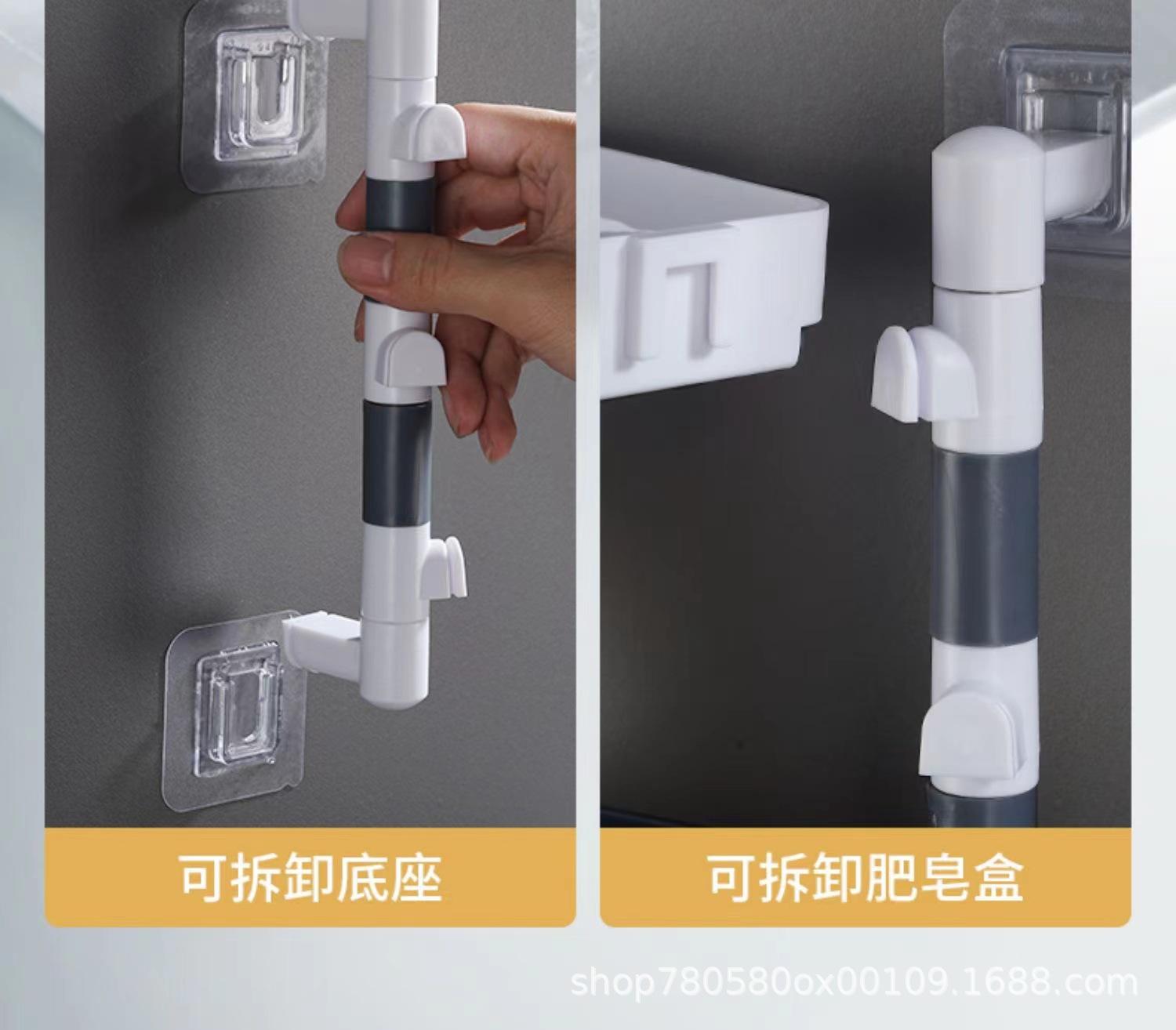 可拆卸底座

可拆卸肥皂盒

shop780580ox00109.1688.com