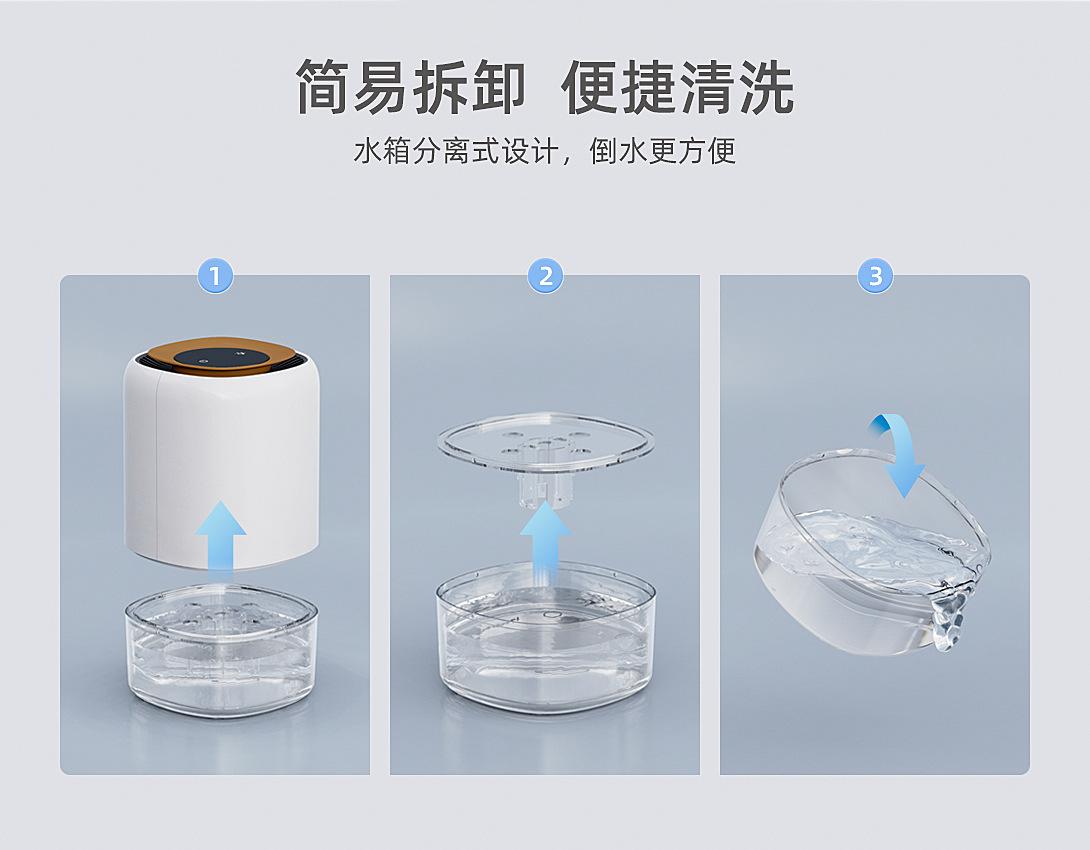 简易拆卸 便捷清洗

水箱分离式设计，倒水更方便

1

2

3