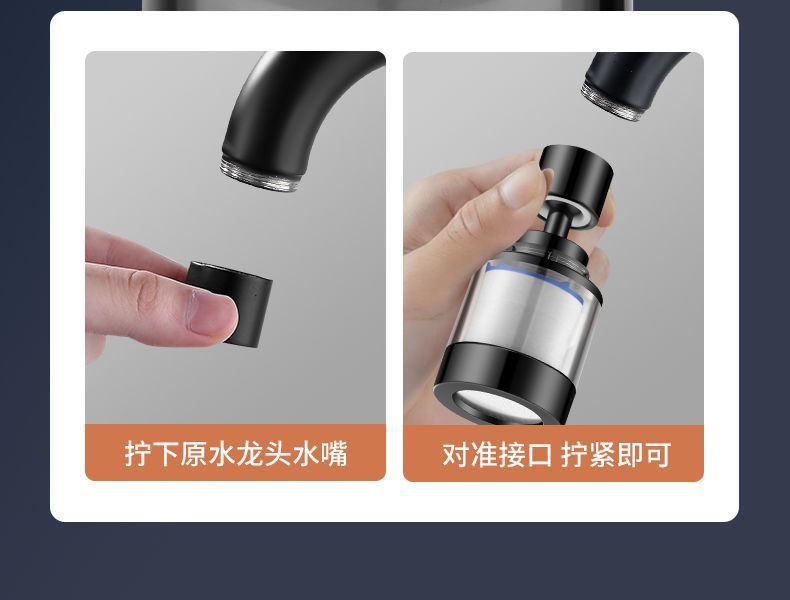 拧下原水龙头水嘴

对准接口 拧紧即可