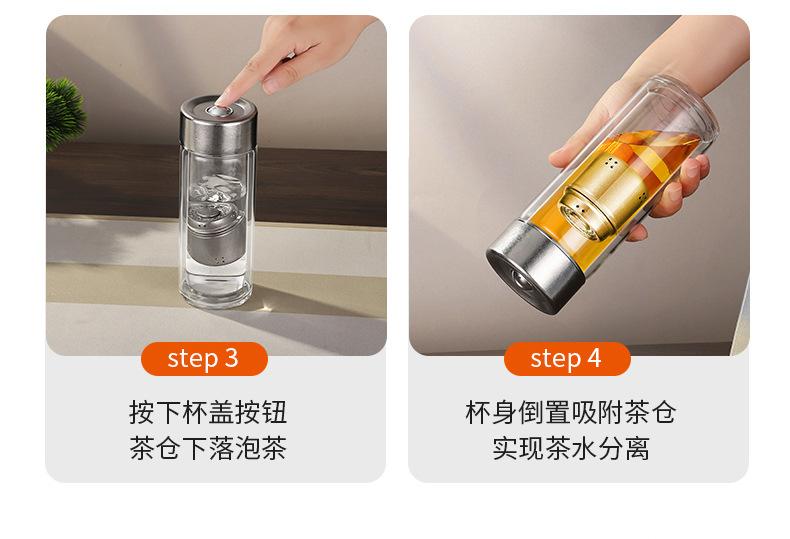 step 3

按下杯盖按钮
茶仓下落泡茶

step 4

杯身倒置吸附茶仓
实现茶水分离