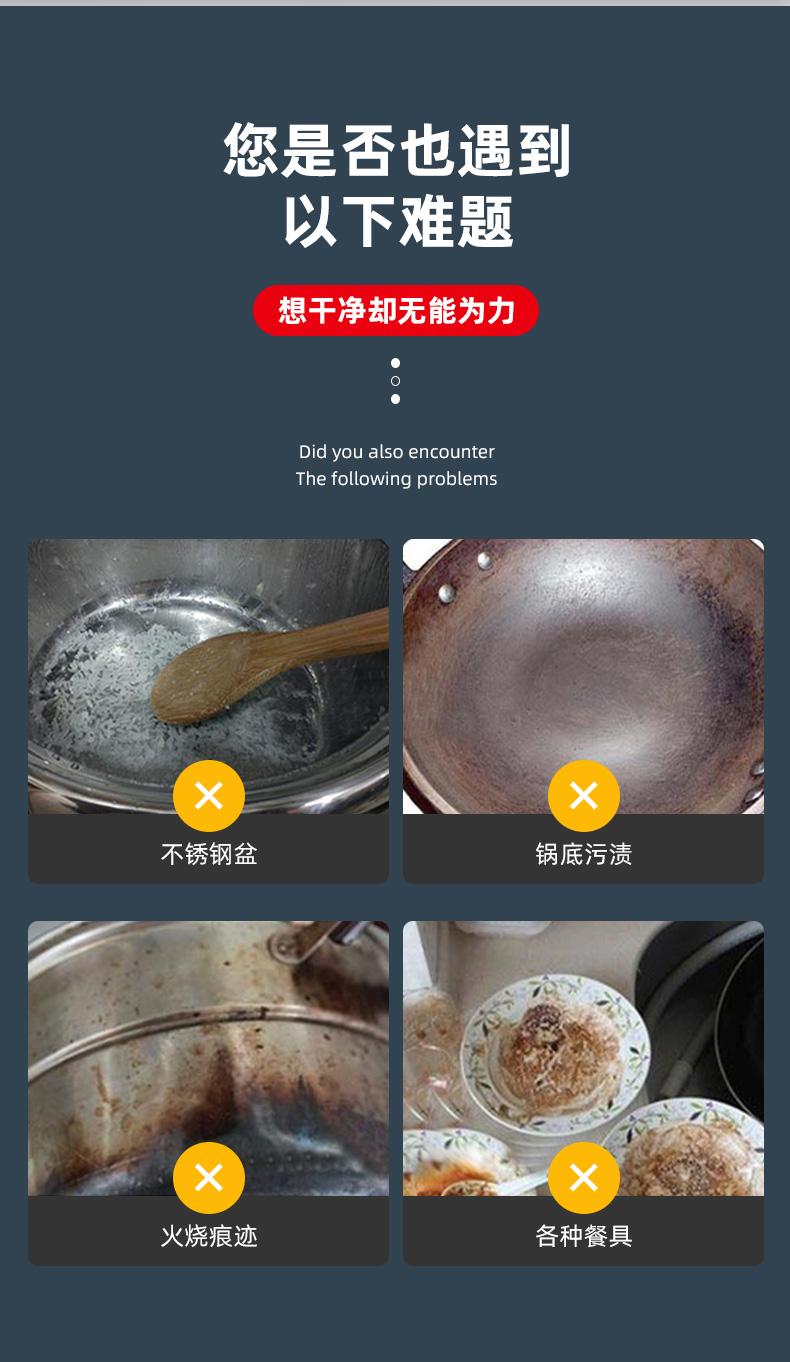 您是否也遇到
以下难题

想干净却无能为力

Did you also encounter
The following problems

不锈钢盆

锅底污渍

火烧痕迹

各种餐具