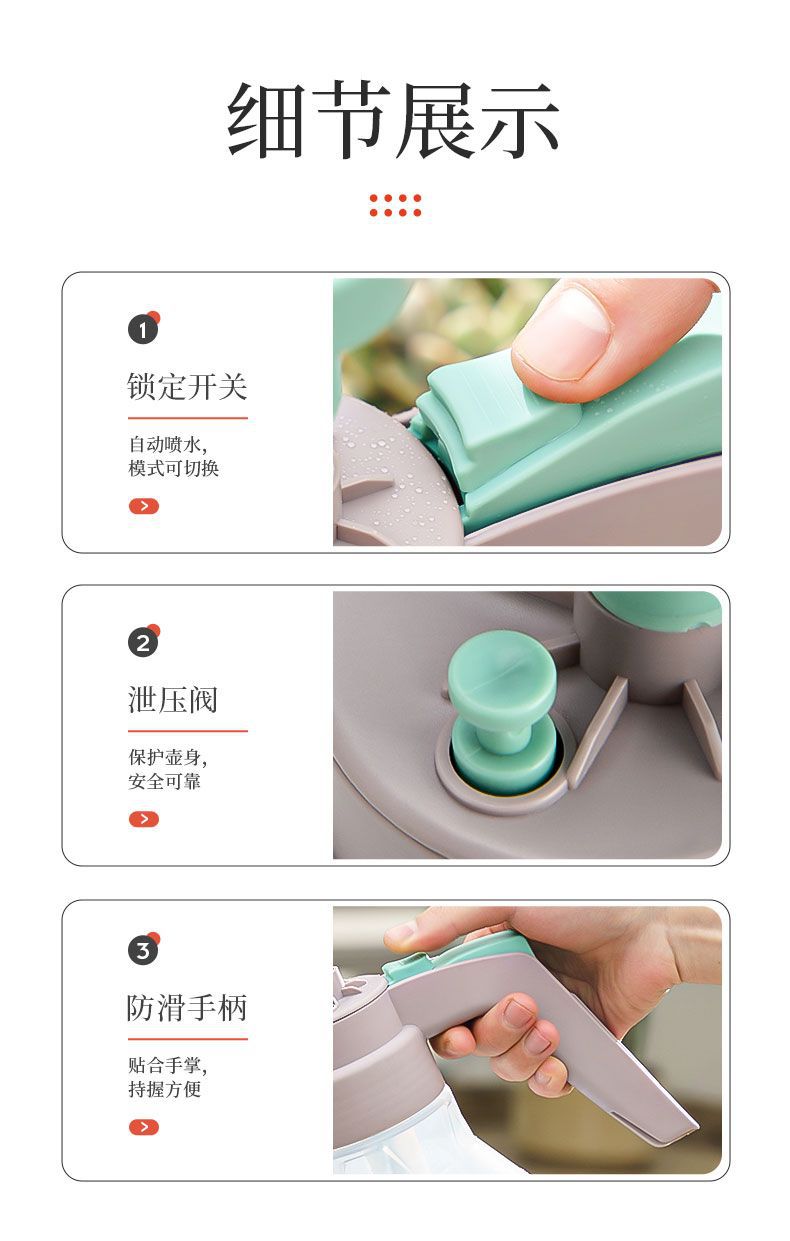 细节展示

1

锁定开关

自动喷水,
模式可切换

2

泄压阀

保护壶身,
安全可靠

3

防滑手柄

贴合手掌,
持握方便