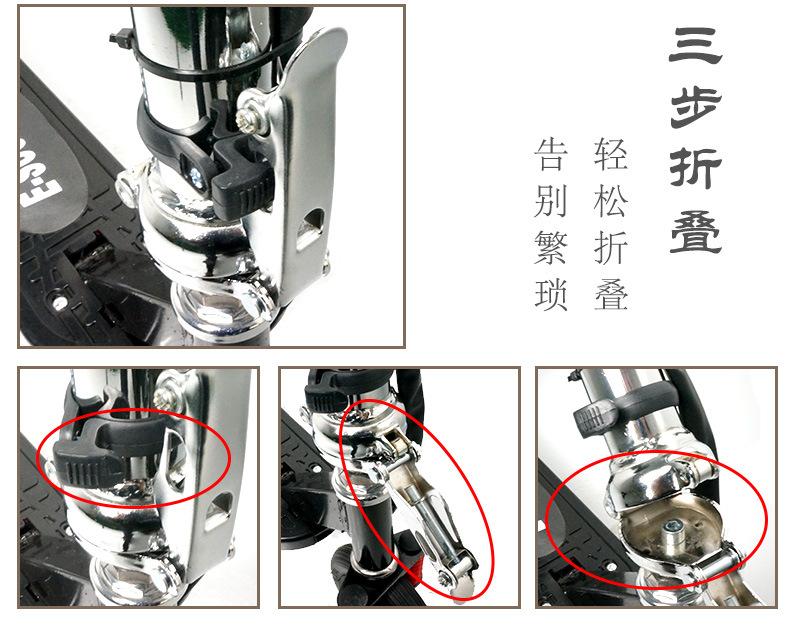 三步折叠

轻松折叠

告别繁琐