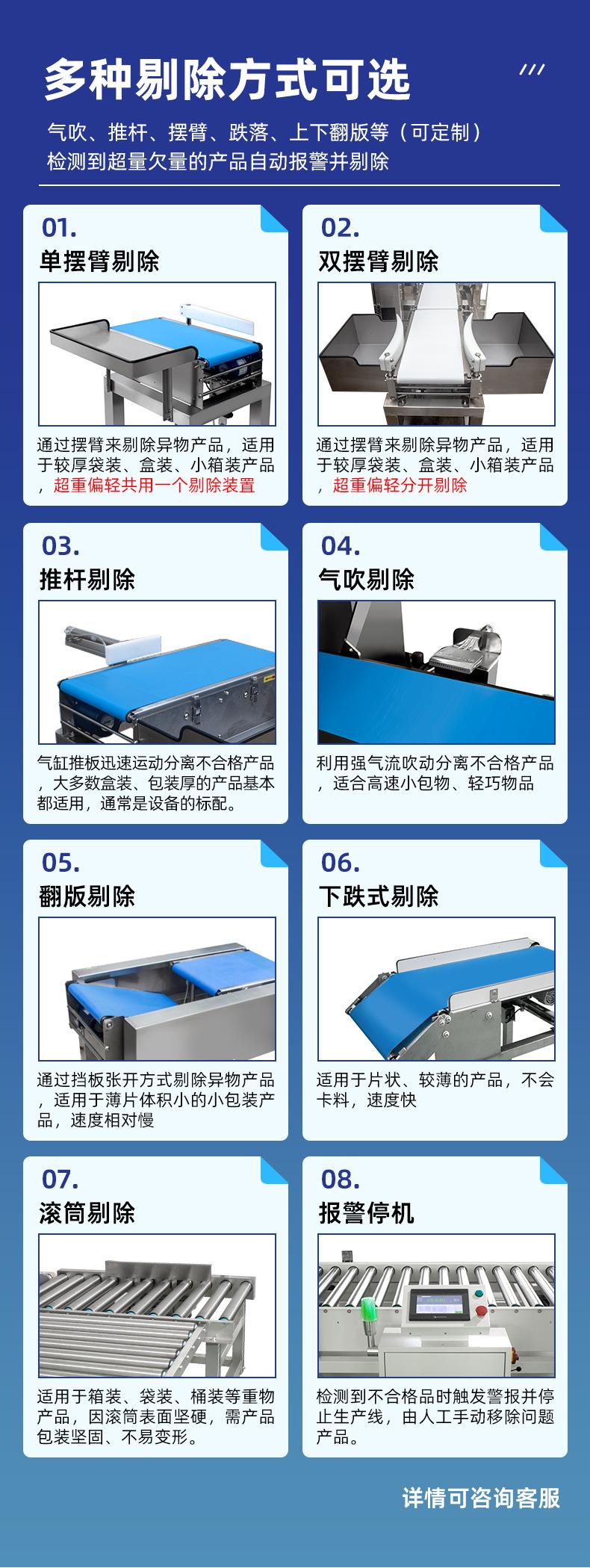 多种剔除方式可选

气吹、推杆、摆臂、跌落、上下翻版等（可定制）
检测到超量欠量的产品自动报警并剔除

01.
单摆臂剔除

通过摆臂来剔除异物产品，适用于较厚袋装、盒装、小箱装产品，超重偏轻共用一个剔除装置

02.
双摆臂剔除

通过摆臂来剔除异物产品，适用于较厚袋装、盒装、小箱装产品，超重偏轻分开剔除

03.
推杆剔除

气缸推板迅速运动分离不合格产品，大多数盒装、包装厚的产品基本都适用，通常是设备的标配。

04.
气吹剔除

利用强气流吹动分离不合格产品，适合高速小包物、轻巧物品

05.
翻版剔除

通过挡板张开方式剔除异物产品，适用于薄片体积小的小包装产品，速度相对慢

06.
下跌式剔除

适用于片状、较薄的产品，不会卡料，速度快

07.
滚筒剔除

适用于箱装、袋装、桶装等重物产品，因滚筒表面坚硬，需产品包装坚固、不易变形。

08.
报警停机

检测到不合格品时触发警报并停止生产线，由人工手动移除问题产品。

详情可咨询客服