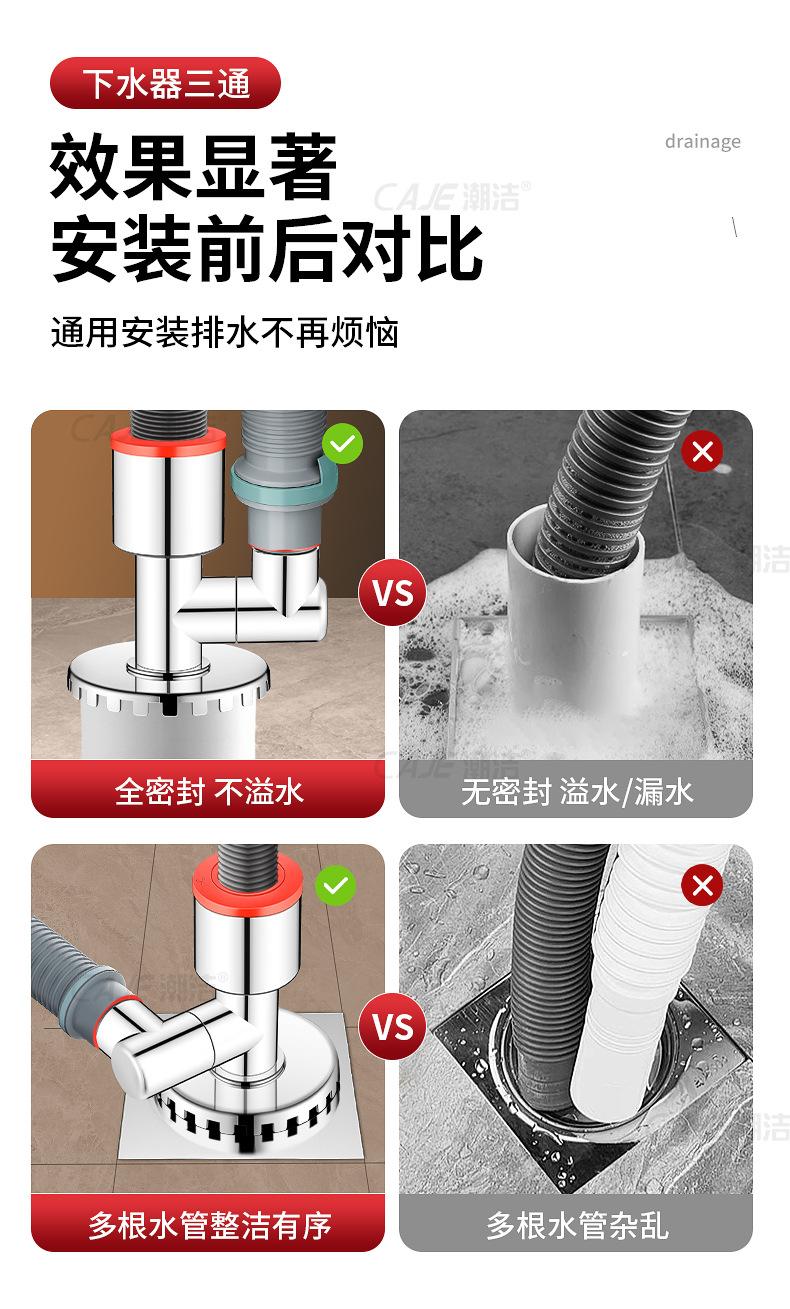 下水器三通

效果显著
安装前后对比

drainage

CAJE 潮洁®

通用安装排水不再烦恼

VS

全密封 不溢水

无密封 溢水/漏水

VS

多根水管整洁有序

多根水管杂乱