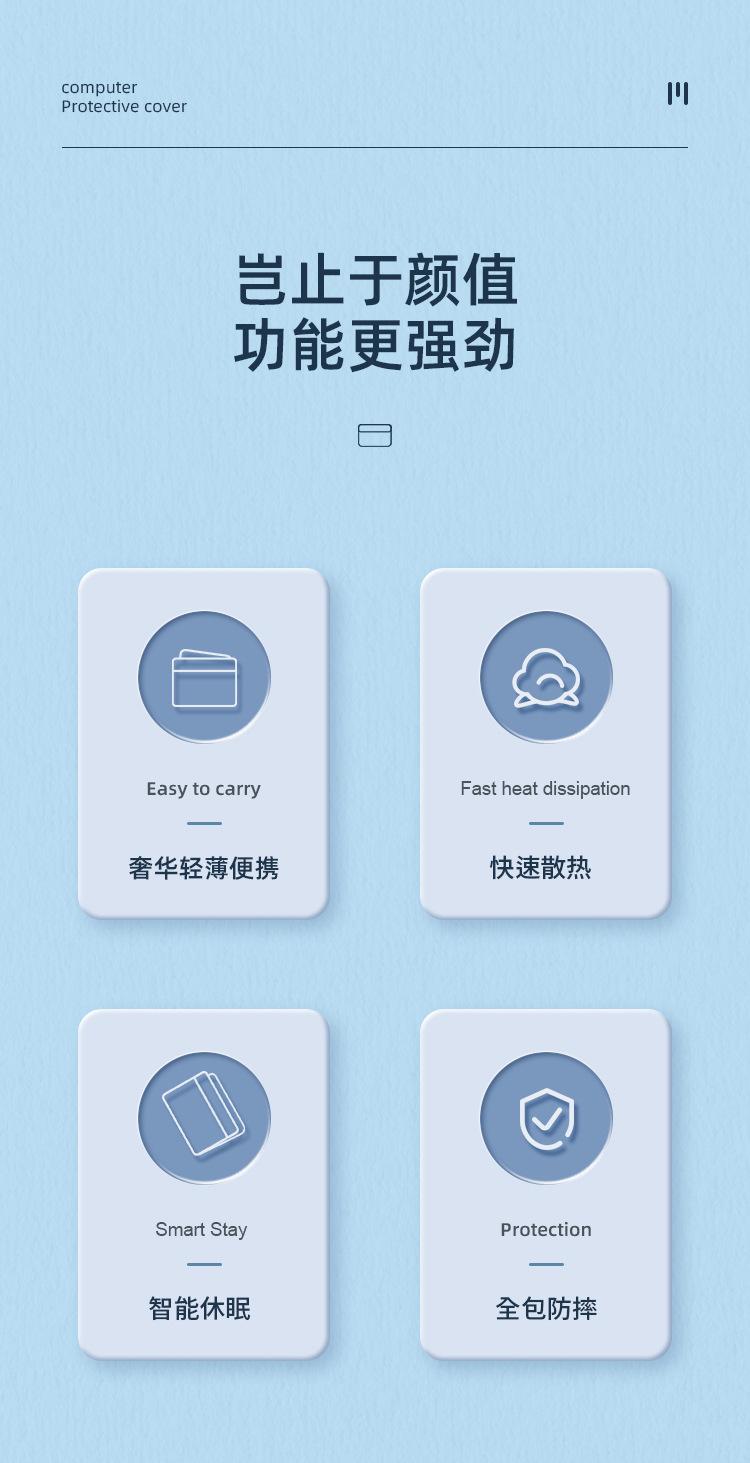 computer
Protective cover

岂止于颜值
功能更强劲

Easy to carry

奢华轻薄便携

Fast heat dissipation

快速散热

Smart Stay

智能休眠

Protection

全包防摔